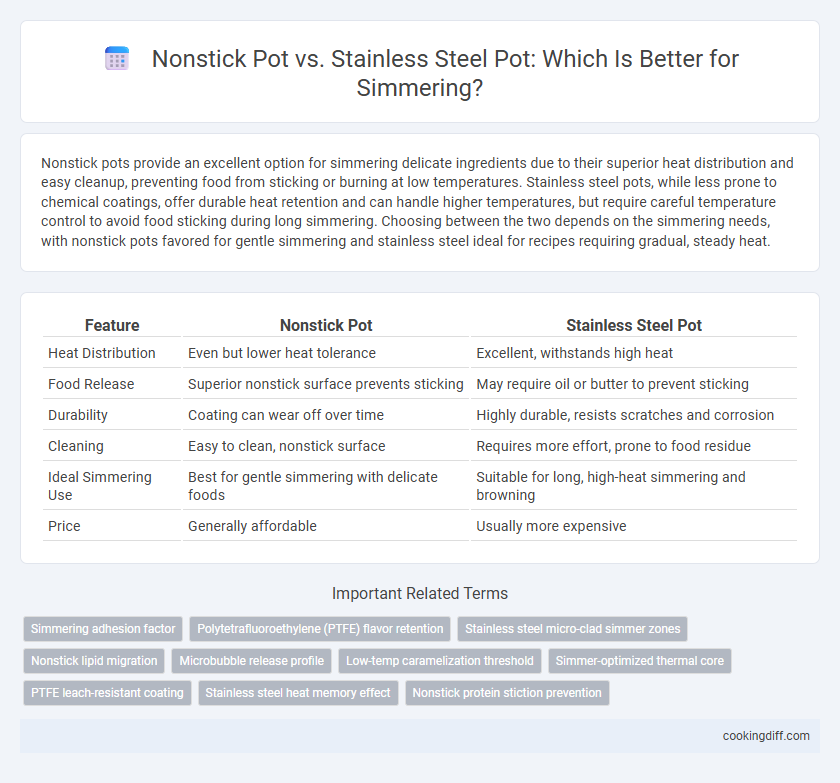 Nonstick Pot vs. Stainless Steel Pot: Which Is Better for Simmering?

Nonstick pots provide an excellent option for simmering delicate ingredients due to their superior heat distribution and easy cleanup, preventing food from sticking or burning at low temperatures. Stainless steel pots, while less prone to chemical coatings, offer durable heat retention and can handle higher temperatures, but require careful temperature control to avoid food sticking during long simmering. Choosing between the two depends on the simmering needs, with nonstick pots favored for gentle simmering and stainless steel ideal for recipes requiring gradual, steady heat.

| Feature | Nonstick Pot | Stainless Steel Pot |
|---|---|---|
| Heat Distribution | Even but lower heat tolerance | Excellent, withstands high heat |
| Food Release | Superior nonstick surface prevents sticking | May require oil or butter to prevent sticking |
| Durability | Coating can wear off over time | Highly durable, resists scratches and corrosion |
| Cleaning | Easy to clean, nonstick surface | Requires more effort, prone to food residue |
| Ideal Simmering Use | Best for gentle simmering with delicate foods | Suitable for long, high-heat simmering and browning |
| Price | Generally affordable | Usually more expensive |

Important Related Terms

Simmering adhesion factor
Polytetrafluoroethylene (PTFE) flavor retention
Stainless steel micro-clad simmer zones
Nonstick lipid migration
Microbubble release profile
Low-temp caramelization threshold
Simmer-optimized thermal core
PTFE leach-resistant coating
Stainless steel heat memory effect
Nonstick protein stiction prevention

cookingdiff.com