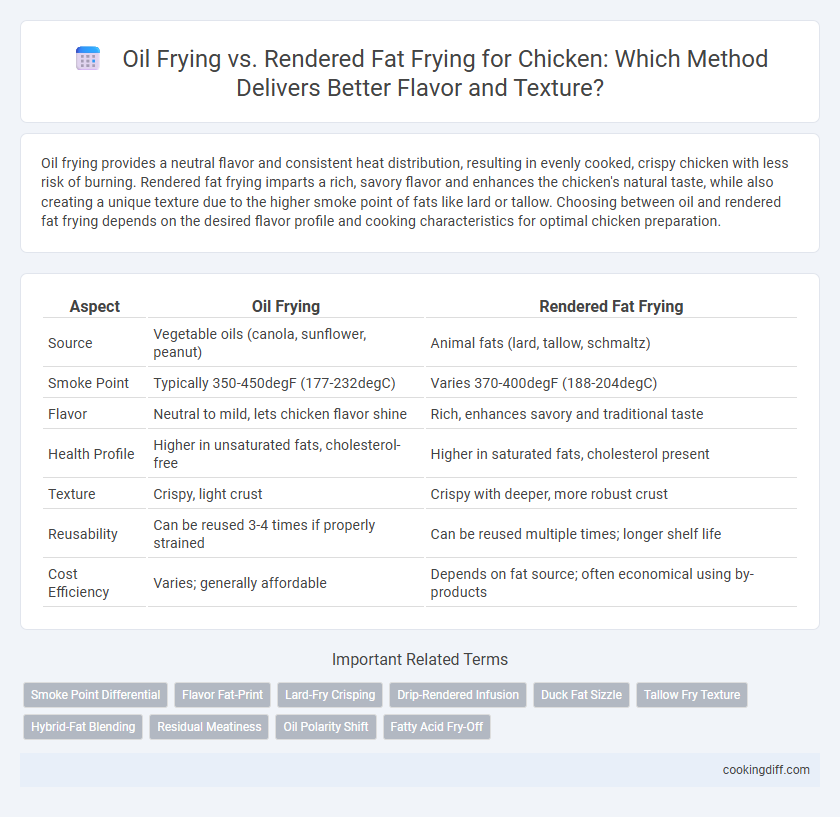 Oil Frying vs. Rendered Fat Frying for Chicken: Which Method Delivers Better Flavor and Texture?

Oil frying provides a neutral flavor and consistent heat distribution, resulting in evenly cooked, crispy chicken with less risk of burning. Rendered fat frying imparts a rich, savory flavor and enhances the chicken's natural taste, while also creating a unique texture due to the higher smoke point of fats like lard or tallow. Choosing between oil and rendered fat frying depends on the desired flavor profile and cooking characteristics for optimal chicken preparation.

| Aspect | Oil Frying | Rendered Fat Frying |
|---|---|---|
| Source | Vegetable oils (canola, sunflower, peanut) | Animal fats (lard, tallow, schmaltz) |
| Smoke Point | Typically 350-450degF (177-232degC) | Varies 370-400degF (188-204degC) |
| Flavor | Neutral to mild, lets chicken flavor shine | Rich, enhances savory and traditional taste |
| Health Profile | Higher in unsaturated fats, cholesterol-free | Higher in saturated fats, cholesterol present |
| Texture | Crispy, light crust | Crispy with deeper, more robust crust |
| Reusability | Can be reused 3-4 times if properly strained | Can be reused multiple times; longer shelf life |
| Cost Efficiency | Varies; generally affordable | Depends on fat source; often economical using by-products |

Important Related Terms

Smoke Point Differential
Flavor Fat-Print
Lard-Fry Crisping
Drip-Rendered Infusion
Duck Fat Sizzle
Tallow Fry Texture
Hybrid-Fat Blending
Residual Meatiness
Oil Polarity Shift
Fatty Acid Fry-Off

cookingdiff.com