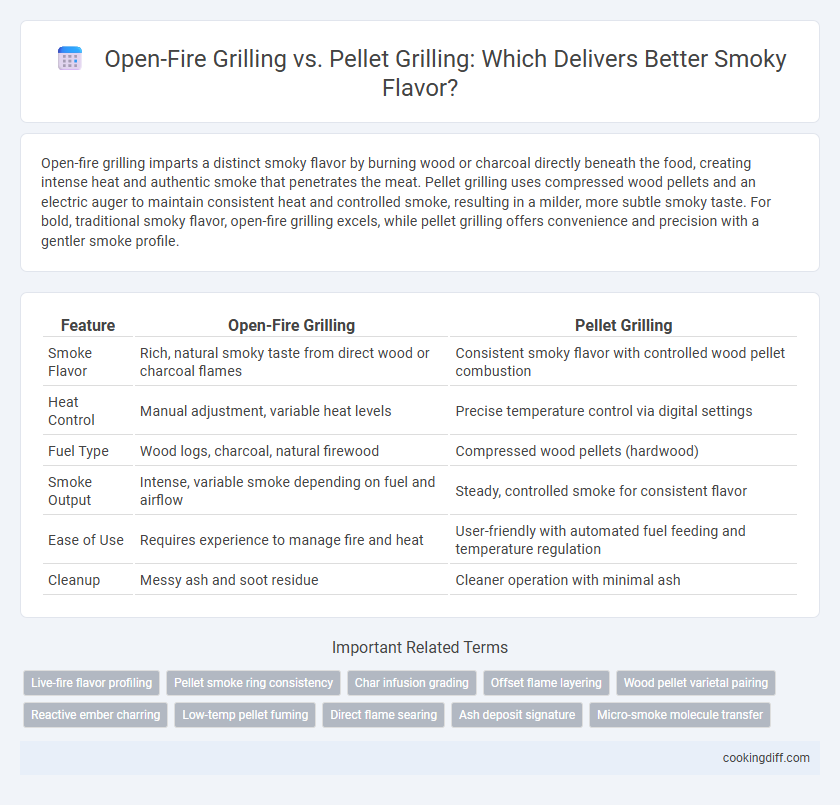 Open-Fire Grilling vs. Pellet Grilling: Which Delivers Better Smoky Flavor?

Open-fire grilling imparts a distinct smoky flavor by burning wood or charcoal directly beneath the food, creating intense heat and authentic smoke that penetrates the meat. Pellet grilling uses compressed wood pellets and an electric auger to maintain consistent heat and controlled smoke, resulting in a milder, more subtle smoky taste. For bold, traditional smoky flavor, open-fire grilling excels, while pellet grilling offers convenience and precision with a gentler smoke profile.

| Feature | Open-Fire Grilling | Pellet Grilling |
|---|---|---|
| Smoke Flavor | Rich, natural smoky taste from direct wood or charcoal flames | Consistent smoky flavor with controlled wood pellet combustion |
| Heat Control | Manual adjustment, variable heat levels | Precise temperature control via digital settings |
| Fuel Type | Wood logs, charcoal, natural firewood | Compressed wood pellets (hardwood) |
| Smoke Output | Intense, variable smoke depending on fuel and airflow | Steady, controlled smoke for consistent flavor |
| Ease of Use | Requires experience to manage fire and heat | User-friendly with automated fuel feeding and temperature regulation |
| Cleanup | Messy ash and soot residue | Cleaner operation with minimal ash |

Important Related Terms

Live-fire flavor profiling
Pellet smoke ring consistency
Char infusion grading
Offset flame layering
Wood pellet varietal pairing
Reactive ember charring
Low-temp pellet fuming
Direct flame searing
Ash deposit signature
Micro-smoke molecule transfer

cookingdiff.com