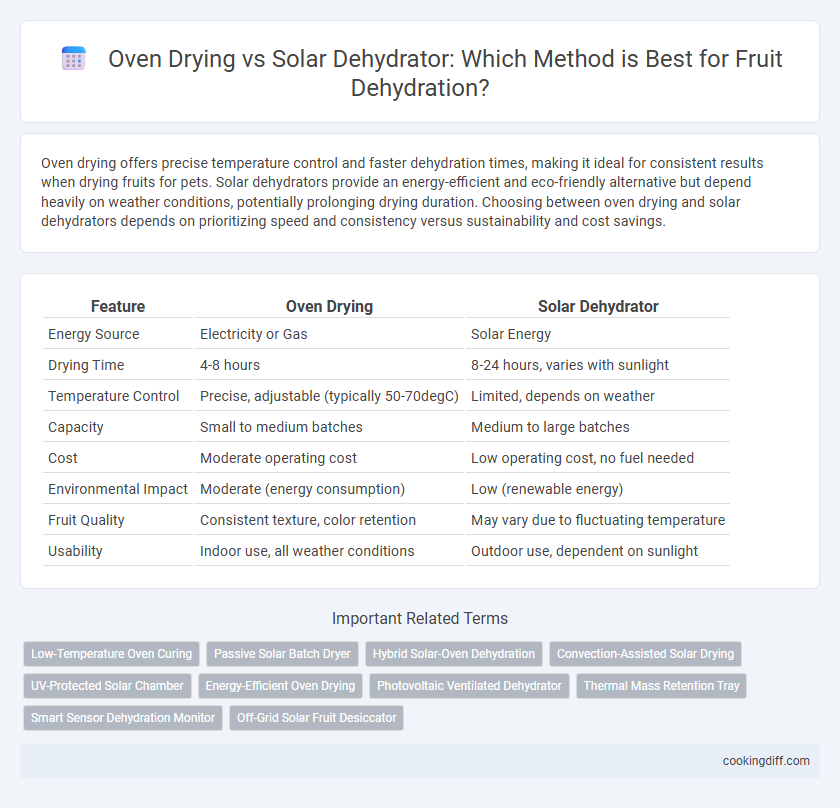 Oven Drying vs Solar Dehydrator: Which Method is Best for Fruit Dehydration?

Oven drying offers precise temperature control and faster dehydration times, making it ideal for consistent results when drying fruits for pets. Solar dehydrators provide an energy-efficient and eco-friendly alternative but depend heavily on weather conditions, potentially prolonging drying duration. Choosing between oven drying and solar dehydrators depends on prioritizing speed and consistency versus sustainability and cost savings.

| Feature | Oven Drying | Solar Dehydrator |
|---|---|---|
| Energy Source | Electricity or Gas | Solar Energy |
| Drying Time | 4-8 hours | 8-24 hours, varies with sunlight |
| Temperature Control | Precise, adjustable (typically 50-70degC) | Limited, depends on weather |
| Capacity | Small to medium batches | Medium to large batches |
| Cost | Moderate operating cost | Low operating cost, no fuel needed |
| Environmental Impact | Moderate (energy consumption) | Low (renewable energy) |
| Fruit Quality | Consistent texture, color retention | May vary due to fluctuating temperature |
| Usability | Indoor use, all weather conditions | Outdoor use, dependent on sunlight |

Important Related Terms

Low-Temperature Oven Curing
Passive Solar Batch Dryer
Hybrid Solar-Oven Dehydration
Convection-Assisted Solar Drying
UV-Protected Solar Chamber
Energy-Efficient Oven Drying
Photovoltaic Ventilated Dehydrator
Thermal Mass Retention Tray
Smart Sensor Dehydration Monitor
Off-Grid Solar Fruit Desiccator

cookingdiff.com