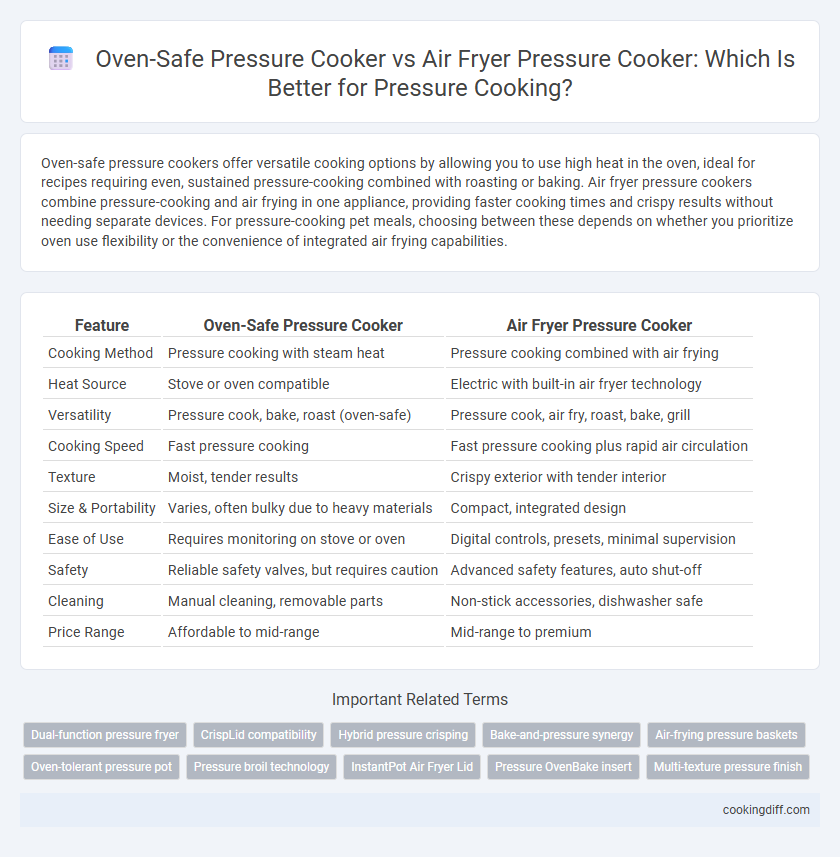 Oven-Safe Pressure Cooker vs Air Fryer Pressure Cooker: Which Is Better for Pressure Cooking?

Oven-safe pressure cookers offer versatile cooking options by allowing you to use high heat in the oven, ideal for recipes requiring even, sustained pressure-cooking combined with roasting or baking. Air fryer pressure cookers combine pressure-cooking and air frying in one appliance, providing faster cooking times and crispy results without needing separate devices. For pressure-cooking pet meals, choosing between these depends on whether you prioritize oven use flexibility or the convenience of integrated air frying capabilities.

| Feature | Oven-Safe Pressure Cooker | Air Fryer Pressure Cooker |
|---|---|---|
| Cooking Method | Pressure cooking with steam heat | Pressure cooking combined with air frying |
| Heat Source | Stove or oven compatible | Electric with built-in air fryer technology |
| Versatility | Pressure cook, bake, roast (oven-safe) | Pressure cook, air fry, roast, bake, grill |
| Cooking Speed | Fast pressure cooking | Fast pressure cooking plus rapid air circulation |
| Texture | Moist, tender results | Crispy exterior with tender interior |
| Size & Portability | Varies, often bulky due to heavy materials | Compact, integrated design |
| Ease of Use | Requires monitoring on stove or oven | Digital controls, presets, minimal supervision |
| Safety | Reliable safety valves, but requires caution | Advanced safety features, auto shut-off |
| Cleaning | Manual cleaning, removable parts | Non-stick accessories, dishwasher safe |
| Price Range | Affordable to mid-range | Mid-range to premium |

Important Related Terms

Dual-function pressure fryer
CrispLid compatibility
Hybrid pressure crisping
Bake-and-pressure synergy
Air-frying pressure baskets
Oven-tolerant pressure pot
Pressure broil technology
InstantPot Air Fryer Lid
Pressure OvenBake insert
Multi-texture pressure finish

cookingdiff.com