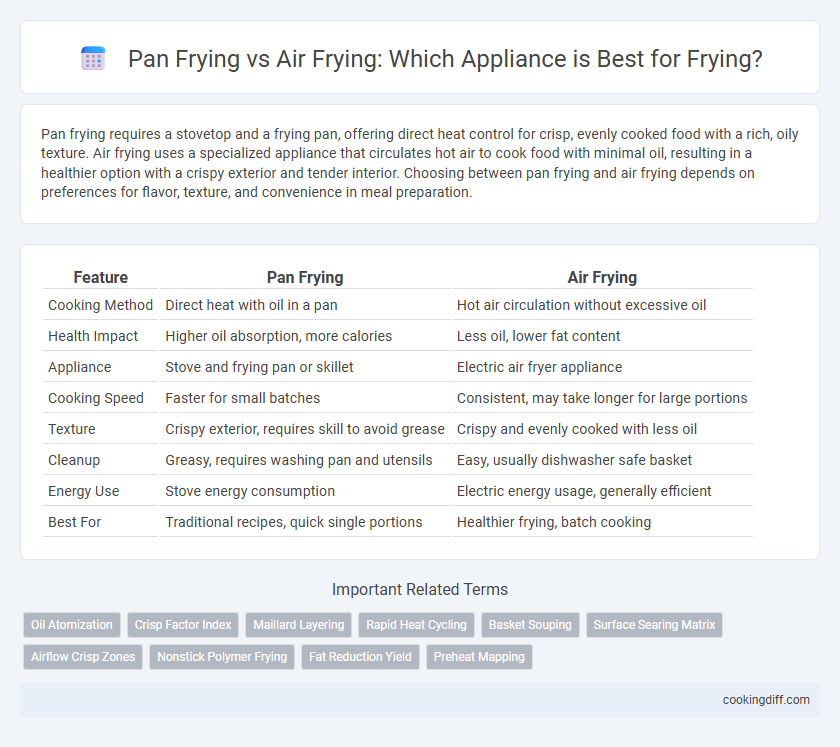 Pan Frying vs Air Frying: Which Appliance is Best for Frying?

Pan frying requires a stovetop and a frying pan, offering direct heat control for crisp, evenly cooked food with a rich, oily texture. Air frying uses a specialized appliance that circulates hot air to cook food with minimal oil, resulting in a healthier option with a crispy exterior and tender interior. Choosing between pan frying and air frying depends on preferences for flavor, texture, and convenience in meal preparation.

| Feature | Pan Frying | Air Frying |
|---|---|---|
| Cooking Method | Direct heat with oil in a pan | Hot air circulation without excessive oil |
| Health Impact | Higher oil absorption, more calories | Less oil, lower fat content |
| Appliance | Stove and frying pan or skillet | Electric air fryer appliance |
| Cooking Speed | Faster for small batches | Consistent, may take longer for large portions |
| Texture | Crispy exterior, requires skill to avoid grease | Crispy and evenly cooked with less oil |
| Cleanup | Greasy, requires washing pan and utensils | Easy, usually dishwasher safe basket |
| Energy Use | Stove energy consumption | Electric energy usage, generally efficient |
| Best For | Traditional recipes, quick single portions | Healthier frying, batch cooking |

Important Related Terms

Oil Atomization
Crisp Factor Index
Maillard Layering
Rapid Heat Cycling
Basket Souping
Surface Searing Matrix
Airflow Crisp Zones
Nonstick Polymer Frying
Fat Reduction Yield
Preheat Mapping

cookingdiff.com