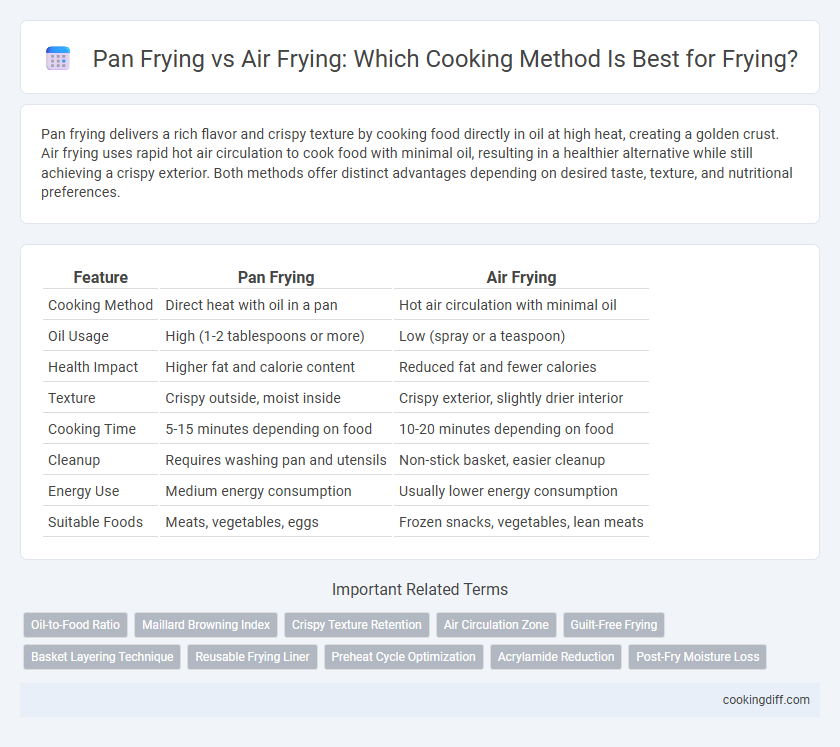 Pan Frying vs Air Frying: Which Cooking Method Is Best for Frying?

Pan frying delivers a rich flavor and crispy texture by cooking food directly in oil at high heat, creating a golden crust. Air frying uses rapid hot air circulation to cook food with minimal oil, resulting in a healthier alternative while still achieving a crispy exterior. Both methods offer distinct advantages depending on desired taste, texture, and nutritional preferences.

| Feature | Pan Frying | Air Frying |
|---|---|---|
| Cooking Method | Direct heat with oil in a pan | Hot air circulation with minimal oil |
| Oil Usage | High (1-2 tablespoons or more) | Low (spray or a teaspoon) |
| Health Impact | Higher fat and calorie content | Reduced fat and fewer calories |
| Texture | Crispy outside, moist inside | Crispy exterior, slightly drier interior |
| Cooking Time | 5-15 minutes depending on food | 10-20 minutes depending on food |
| Cleanup | Requires washing pan and utensils | Non-stick basket, easier cleanup |
| Energy Use | Medium energy consumption | Usually lower energy consumption |
| Suitable Foods | Meats, vegetables, eggs | Frozen snacks, vegetables, lean meats |

Important Related Terms

Oil-to-Food Ratio
Maillard Browning Index
Crispy Texture Retention
Air Circulation Zone
Guilt-Free Frying
Basket Layering Technique
Reusable Frying Liner
Preheat Cycle Optimization
Acrylamide Reduction
Post-Fry Moisture Loss

cookingdiff.com