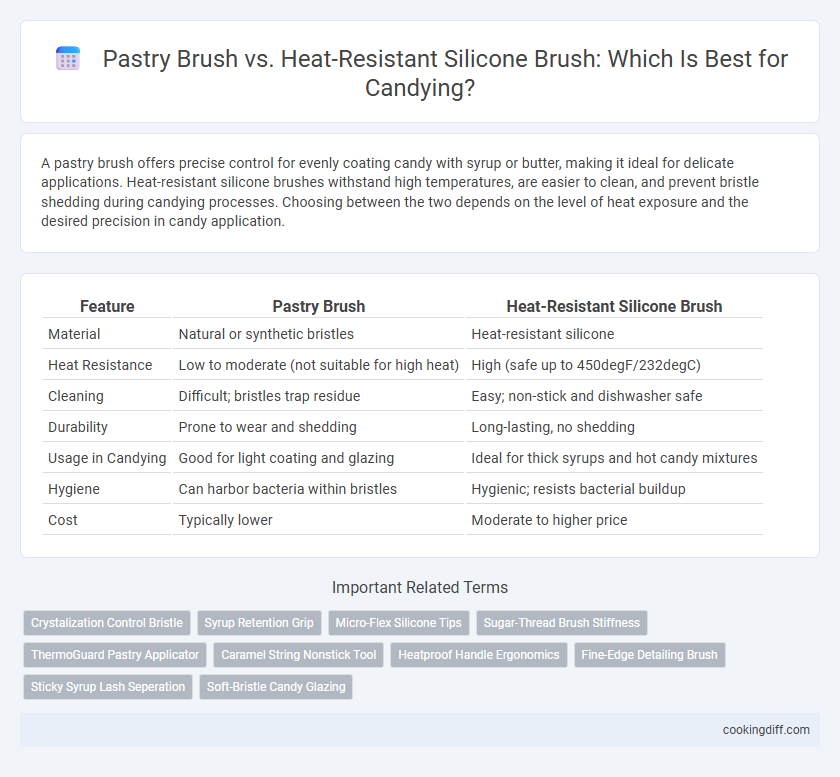 Pastry Brush vs. Heat-Resistant Silicone Brush: Which Is Best for Candying?

A pastry brush offers precise control for evenly coating candy with syrup or butter, making it ideal for delicate applications. Heat-resistant silicone brushes withstand high temperatures, are easier to clean, and prevent bristle shedding during candying processes. Choosing between the two depends on the level of heat exposure and the desired precision in candy application.

| Feature | Pastry Brush | Heat-Resistant Silicone Brush |
|---|---|---|
| Material | Natural or synthetic bristles | Heat-resistant silicone |
| Heat Resistance | Low to moderate (not suitable for high heat) | High (safe up to 450degF/232degC) |
| Cleaning | Difficult; bristles trap residue | Easy; non-stick and dishwasher safe |
| Durability | Prone to wear and shedding | Long-lasting, no shedding |
| Usage in Candying | Good for light coating and glazing | Ideal for thick syrups and hot candy mixtures |
| Hygiene | Can harbor bacteria within bristles | Hygienic; resists bacterial buildup |
| Cost | Typically lower | Moderate to higher price |

Important Related Terms

Crystalization Control Bristle
Syrup Retention Grip
Micro-Flex Silicone Tips
Sugar-Thread Brush Stiffness
ThermoGuard Pastry Applicator
Caramel String Nonstick Tool
Heatproof Handle Ergonomics
Fine-Edge Detailing Brush
Sticky Syrup Lash Seperation
Soft-Bristle Candy Glazing

cookingdiff.com