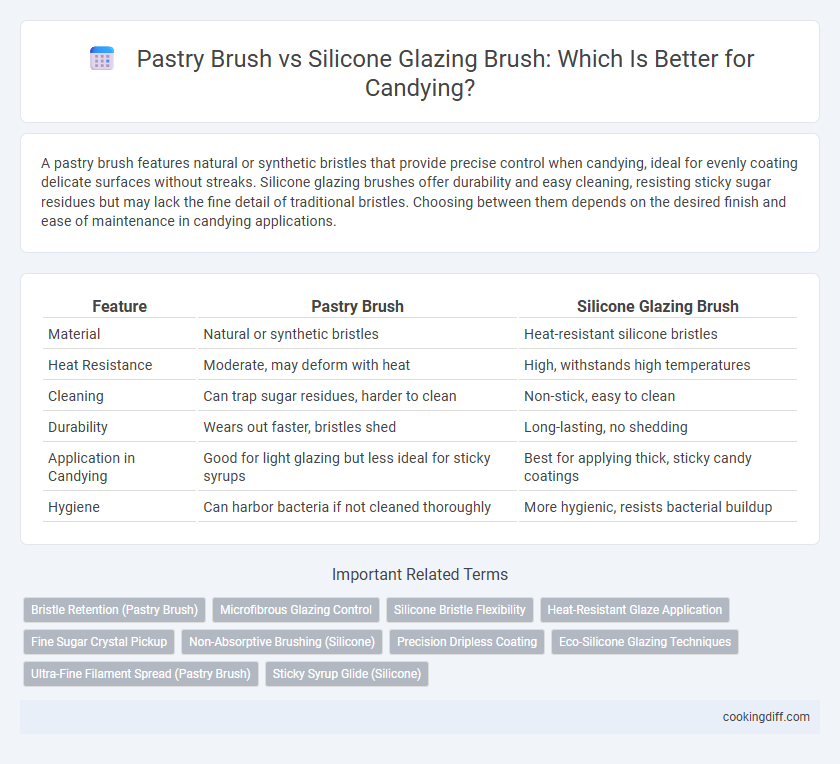 Pastry Brush vs Silicone Glazing Brush: Which Is Better for Candying?

A pastry brush features natural or synthetic bristles that provide precise control when candying, ideal for evenly coating delicate surfaces without streaks. Silicone glazing brushes offer durability and easy cleaning, resisting sticky sugar residues but may lack the fine detail of traditional bristles. Choosing between them depends on the desired finish and ease of maintenance in candying applications.

| Feature | Pastry Brush | Silicone Glazing Brush |
|---|---|---|
| Material | Natural or synthetic bristles | Heat-resistant silicone bristles |
| Heat Resistance | Moderate, may deform with heat | High, withstands high temperatures |
| Cleaning | Can trap sugar residues, harder to clean | Non-stick, easy to clean |
| Durability | Wears out faster, bristles shed | Long-lasting, no shedding |
| Application in Candying | Good for light glazing but less ideal for sticky syrups | Best for applying thick, sticky candy coatings |
| Hygiene | Can harbor bacteria if not cleaned thoroughly | More hygienic, resists bacterial buildup |

Important Related Terms

Bristle Retention (Pastry Brush)
Microfibrous Glazing Control
Silicone Bristle Flexibility
Heat-Resistant Glaze Application
Fine Sugar Crystal Pickup
Non-Absorptive Brushing (Silicone)
Precision Dripless Coating
Eco-Silicone Glazing Techniques
Ultra-Fine Filament Spread (Pastry Brush)
Sticky Syrup Glide (Silicone)

cookingdiff.com