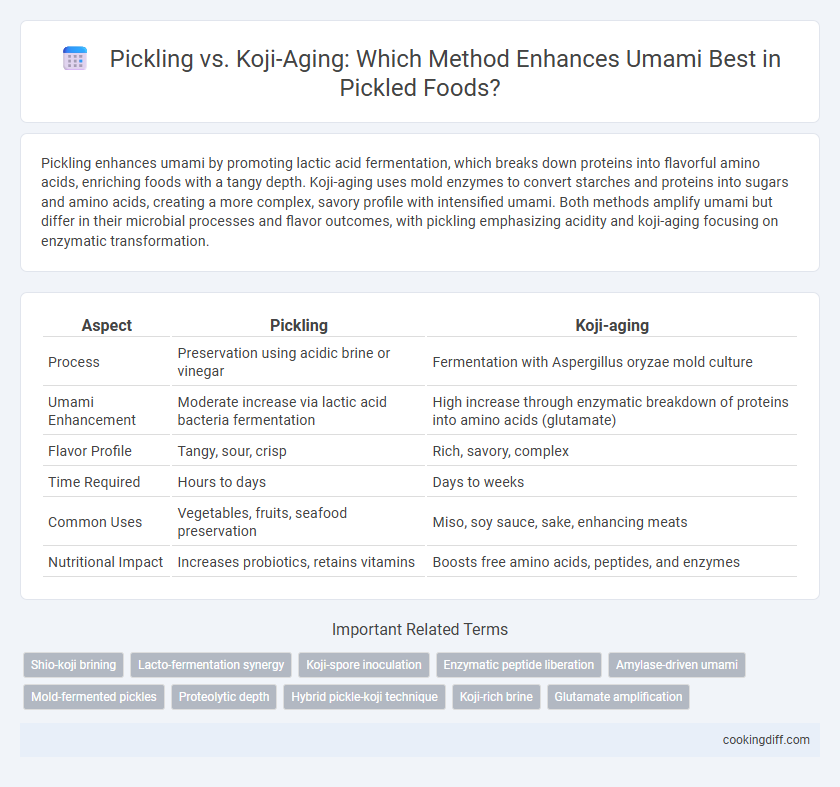 Pickling vs. Koji-Aging: Which Method Enhances Umami Best in Pickled Foods?

Pickling enhances umami by promoting lactic acid fermentation, which breaks down proteins into flavorful amino acids, enriching foods with a tangy depth. Koji-aging uses mold enzymes to convert starches and proteins into sugars and amino acids, creating a more complex, savory profile with intensified umami. Both methods amplify umami but differ in their microbial processes and flavor outcomes, with pickling emphasizing acidity and koji-aging focusing on enzymatic transformation.

| Aspect | Pickling | Koji-aging |
|---|---|---|
| Process | Preservation using acidic brine or vinegar | Fermentation with Aspergillus oryzae mold culture |
| Umami Enhancement | Moderate increase via lactic acid bacteria fermentation | High increase through enzymatic breakdown of proteins into amino acids (glutamate) |
| Flavor Profile | Tangy, sour, crisp | Rich, savory, complex |
| Time Required | Hours to days | Days to weeks |
| Common Uses | Vegetables, fruits, seafood preservation | Miso, soy sauce, sake, enhancing meats |
| Nutritional Impact | Increases probiotics, retains vitamins | Boosts free amino acids, peptides, and enzymes |

Important Related Terms

Shio-koji brining
Lacto-fermentation synergy
Koji-spore inoculation
Enzymatic peptide liberation
Amylase-driven umami
Mold-fermented pickles
Proteolytic depth
Hybrid pickle-koji technique
Koji-rich brine
Glutamate amplification

cookingdiff.com