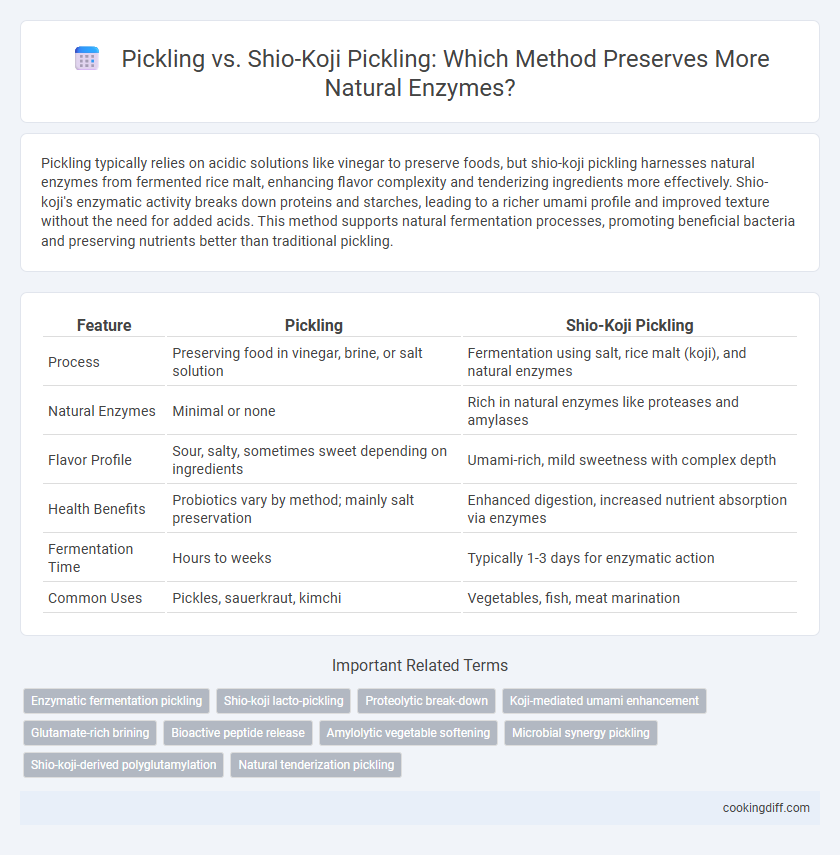 Pickling vs. Shio-Koji Pickling: Which Method Preserves More Natural Enzymes?

Pickling typically relies on acidic solutions like vinegar to preserve foods, but shio-koji pickling harnesses natural enzymes from fermented rice malt, enhancing flavor complexity and tenderizing ingredients more effectively. Shio-koji's enzymatic activity breaks down proteins and starches, leading to a richer umami profile and improved texture without the need for added acids. This method supports natural fermentation processes, promoting beneficial bacteria and preserving nutrients better than traditional pickling.

| Feature | Pickling | Shio-Koji Pickling |
|---|---|---|
| Process | Preserving food in vinegar, brine, or salt solution | Fermentation using salt, rice malt (koji), and natural enzymes |
| Natural Enzymes | Minimal or none | Rich in natural enzymes like proteases and amylases |
| Flavor Profile | Sour, salty, sometimes sweet depending on ingredients | Umami-rich, mild sweetness with complex depth |
| Health Benefits | Probiotics vary by method; mainly salt preservation | Enhanced digestion, increased nutrient absorption via enzymes |
| Fermentation Time | Hours to weeks | Typically 1-3 days for enzymatic action |
| Common Uses | Pickles, sauerkraut, kimchi | Vegetables, fish, meat marination |

Important Related Terms

Enzymatic fermentation pickling
Shio-koji lacto-pickling
Proteolytic break-down
Koji-mediated umami enhancement
Glutamate-rich brining
Bioactive peptide release
Amylolytic vegetable softening
Microbial synergy pickling
Shio-koji-derived polyglutamylation
Natural tenderization pickling

cookingdiff.com