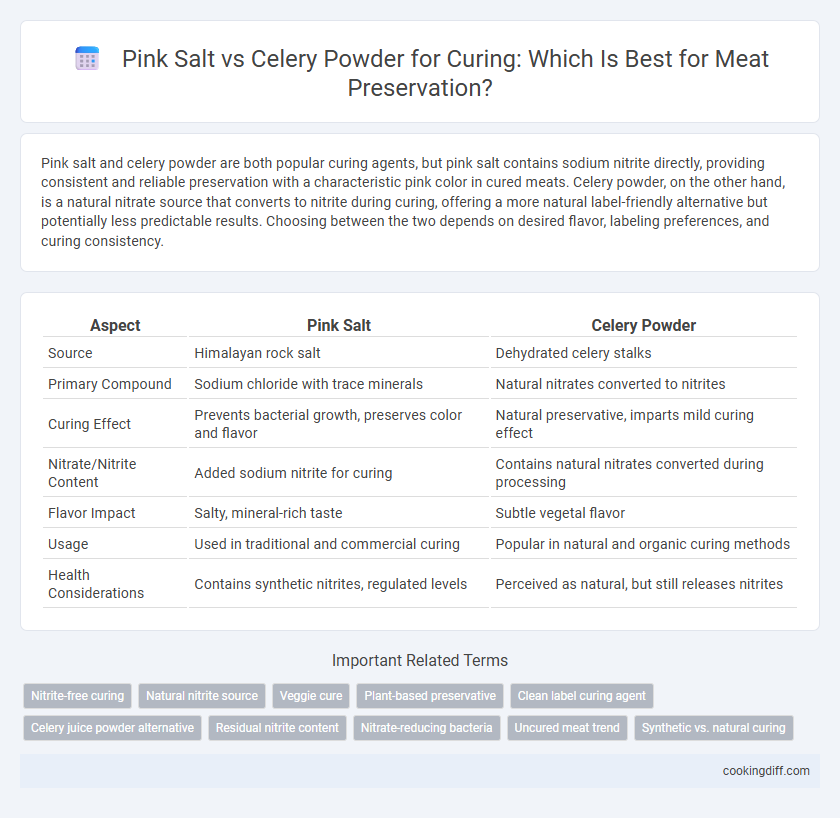 Pink Salt vs Celery Powder for Curing: Which Is Best for Meat Preservation?

Pink salt and celery powder are both popular curing agents, but pink salt contains sodium nitrite directly, providing consistent and reliable preservation with a characteristic pink color in cured meats. Celery powder, on the other hand, is a natural nitrate source that converts to nitrite during curing, offering a more natural label-friendly alternative but potentially less predictable results. Choosing between the two depends on desired flavor, labeling preferences, and curing consistency.

| Aspect | Pink Salt | Celery Powder |
|---|---|---|
| Source | Himalayan rock salt | Dehydrated celery stalks |
| Primary Compound | Sodium chloride with trace minerals | Natural nitrates converted to nitrites |
| Curing Effect | Prevents bacterial growth, preserves color and flavor | Natural preservative, imparts mild curing effect |
| Nitrate/Nitrite Content | Added sodium nitrite for curing | Contains natural nitrates converted during processing |
| Flavor Impact | Salty, mineral-rich taste | Subtle vegetal flavor |
| Usage | Used in traditional and commercial curing | Popular in natural and organic curing methods |
| Health Considerations | Contains synthetic nitrites, regulated levels | Perceived as natural, but still releases nitrites |

Important Related Terms

Nitrite-free curing
Natural nitrite source
Veggie cure
Plant-based preservative
Clean label curing agent
Celery juice powder alternative
Residual nitrite content
Nitrate-reducing bacteria
Uncured meat trend
Synthetic vs. natural curing

cookingdiff.com