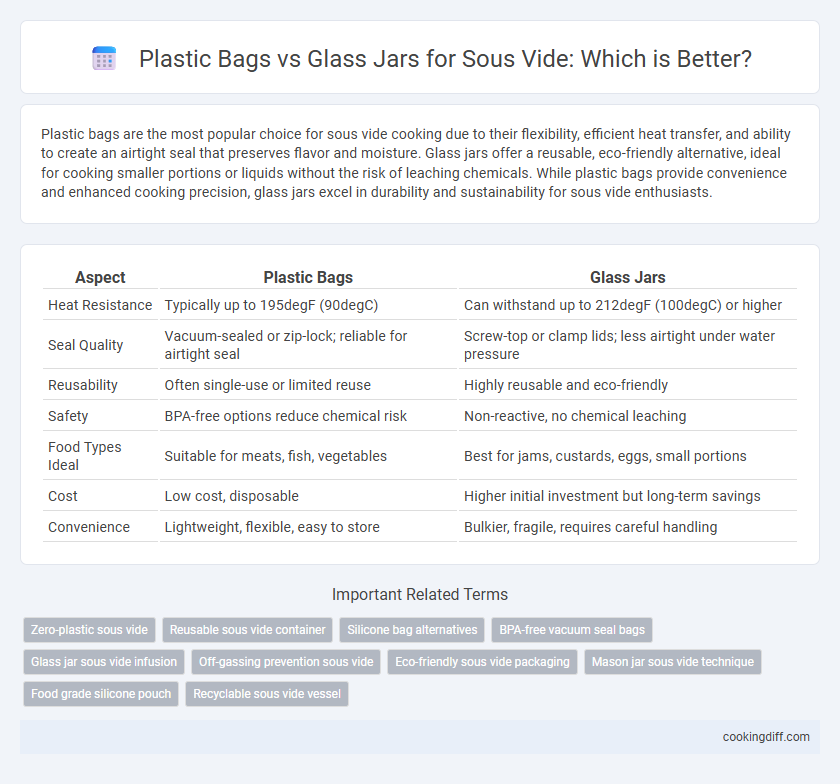 Plastic Bags vs Glass Jars for Sous Vide: Which is Better?

Plastic bags are the most popular choice for sous vide cooking due to their flexibility, efficient heat transfer, and ability to create an airtight seal that preserves flavor and moisture. Glass jars offer a reusable, eco-friendly alternative, ideal for cooking smaller portions or liquids without the risk of leaching chemicals. While plastic bags provide convenience and enhanced cooking precision, glass jars excel in durability and sustainability for sous vide enthusiasts.

| Aspect | Plastic Bags | Glass Jars |
|---|---|---|
| Heat Resistance | Typically up to 195degF (90degC) | Can withstand up to 212degF (100degC) or higher |
| Seal Quality | Vacuum-sealed or zip-lock; reliable for airtight seal | Screw-top or clamp lids; less airtight under water pressure |
| Reusability | Often single-use or limited reuse | Highly reusable and eco-friendly |
| Safety | BPA-free options reduce chemical risk | Non-reactive, no chemical leaching |
| Food Types Ideal | Suitable for meats, fish, vegetables | Best for jams, custards, eggs, small portions |
| Cost | Low cost, disposable | Higher initial investment but long-term savings |
| Convenience | Lightweight, flexible, easy to store | Bulkier, fragile, requires careful handling |

Important Related Terms

Zero-plastic sous vide
Reusable sous vide container
Silicone bag alternatives
BPA-free vacuum seal bags
Glass jar sous vide infusion
Off-gassing prevention sous vide
Eco-friendly sous vide packaging
Mason jar sous vide technique
Food grade silicone pouch
Recyclable sous vide vessel

cookingdiff.com