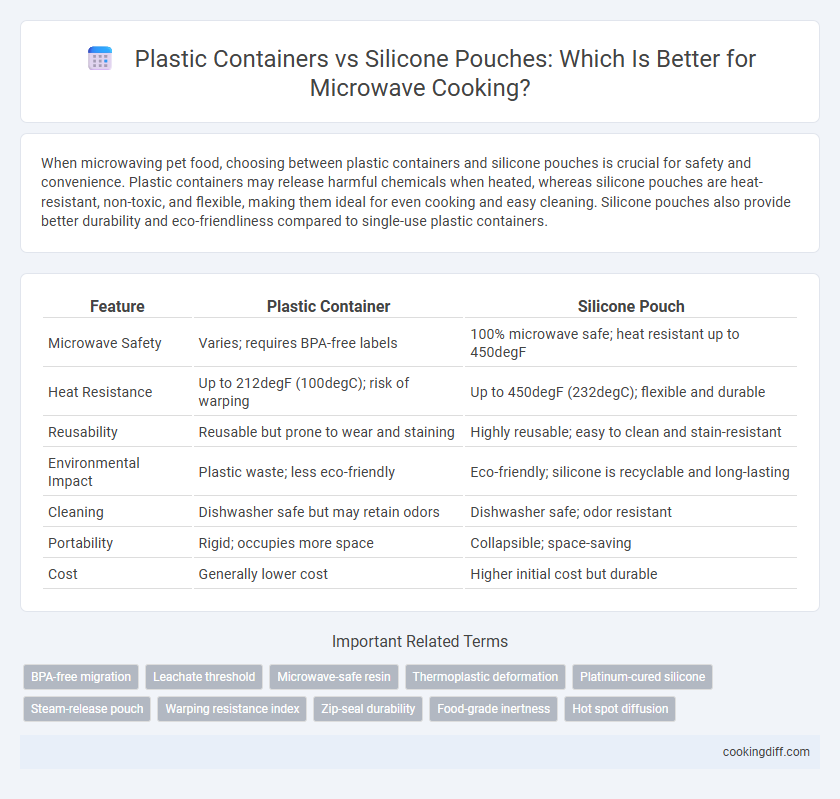 Plastic Containers vs Silicone Pouches: Which Is Better for Microwave Cooking?

When microwaving pet food, choosing between plastic containers and silicone pouches is crucial for safety and convenience. Plastic containers may release harmful chemicals when heated, whereas silicone pouches are heat-resistant, non-toxic, and flexible, making them ideal for even cooking and easy cleaning. Silicone pouches also provide better durability and eco-friendliness compared to single-use plastic containers.

| Feature | Plastic Container | Silicone Pouch |
|---|---|---|
| Microwave Safety | Varies; requires BPA-free labels | 100% microwave safe; heat resistant up to 450degF |
| Heat Resistance | Up to 212degF (100degC); risk of warping | Up to 450degF (232degC); flexible and durable |
| Reusability | Reusable but prone to wear and staining | Highly reusable; easy to clean and stain-resistant |
| Environmental Impact | Plastic waste; less eco-friendly | Eco-friendly; silicone is recyclable and long-lasting |
| Cleaning | Dishwasher safe but may retain odors | Dishwasher safe; odor resistant |
| Portability | Rigid; occupies more space | Collapsible; space-saving |
| Cost | Generally lower cost | Higher initial cost but durable |

Important Related Terms

BPA-free migration
Leachate threshold
Microwave-safe resin
Thermoplastic deformation
Platinum-cured silicone
Steam-release pouch
Warping resistance index
Zip-seal durability
Food-grade inertness
Hot spot diffusion

cookingdiff.com