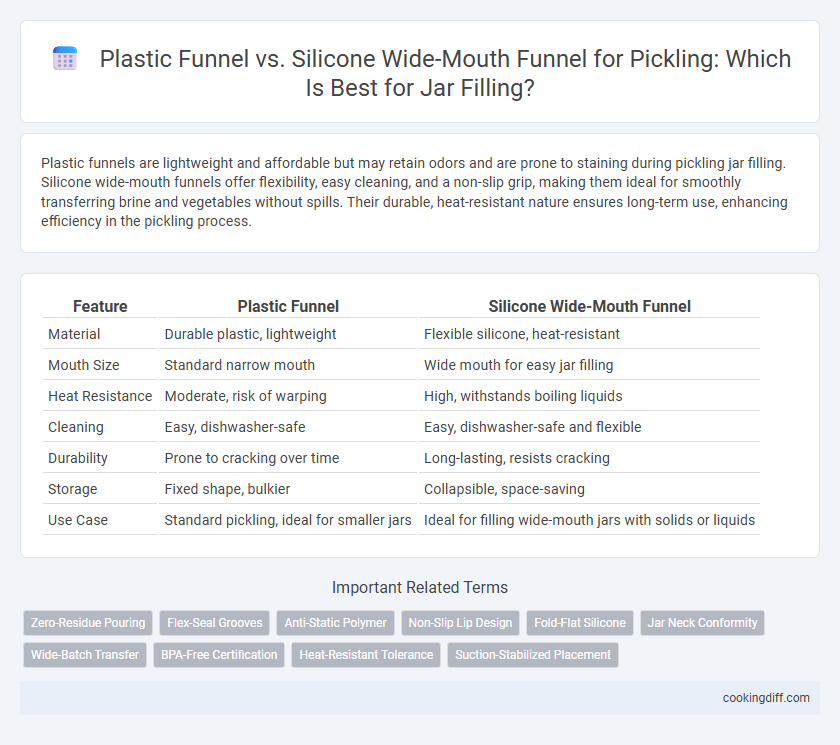 Plastic Funnel vs. Silicone Wide-Mouth Funnel for Pickling: Which Is Best for Jar Filling?

Plastic funnels are lightweight and affordable but may retain odors and are prone to staining during pickling jar filling. Silicone wide-mouth funnels offer flexibility, easy cleaning, and a non-slip grip, making them ideal for smoothly transferring brine and vegetables without spills. Their durable, heat-resistant nature ensures long-term use, enhancing efficiency in the pickling process.

| Feature | Plastic Funnel | Silicone Wide-Mouth Funnel |
|---|---|---|
| Material | Durable plastic, lightweight | Flexible silicone, heat-resistant |
| Mouth Size | Standard narrow mouth | Wide mouth for easy jar filling |
| Heat Resistance | Moderate, risk of warping | High, withstands boiling liquids |
| Cleaning | Easy, dishwasher-safe | Easy, dishwasher-safe and flexible |
| Durability | Prone to cracking over time | Long-lasting, resists cracking |
| Storage | Fixed shape, bulkier | Collapsible, space-saving |
| Use Case | Standard pickling, ideal for smaller jars | Ideal for filling wide-mouth jars with solids or liquids |

Important Related Terms

Zero-Residue Pouring
Flex-Seal Grooves
Anti-Static Polymer
Non-Slip Lip Design
Fold-Flat Silicone
Jar Neck Conformity
Wide-Batch Transfer
BPA-Free Certification
Heat-Resistant Tolerance
Suction-Stabilized Placement

cookingdiff.com