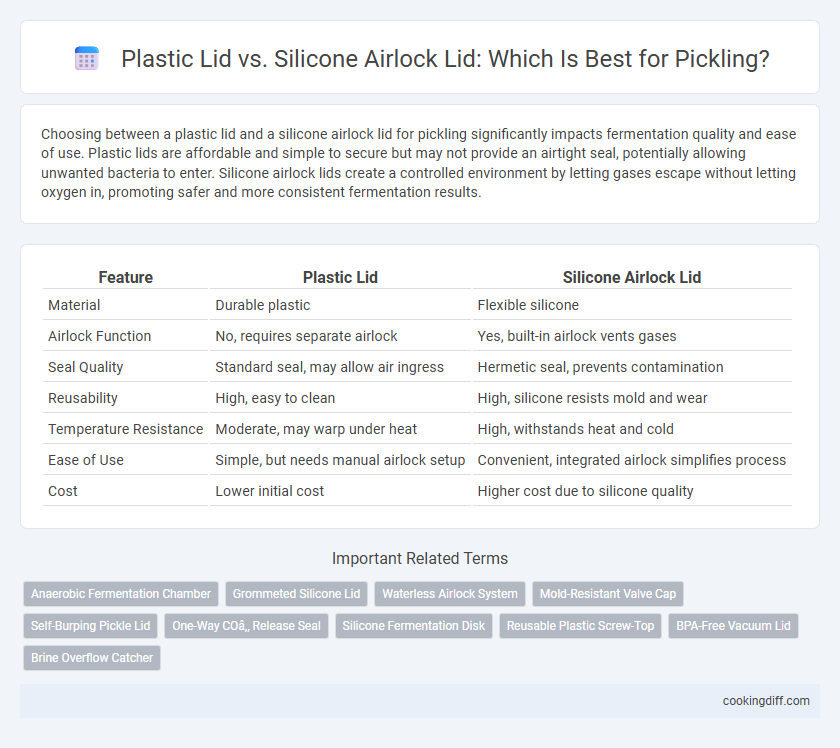 Plastic Lid vs. Silicone Airlock Lid: Which Is Best for Pickling?

Choosing between a plastic lid and a silicone airlock lid for pickling significantly impacts fermentation quality and ease of use. Plastic lids are affordable and simple to secure but may not provide an airtight seal, potentially allowing unwanted bacteria to enter. Silicone airlock lids create a controlled environment by letting gases escape without letting oxygen in, promoting safer and more consistent fermentation results.

| Feature | Plastic Lid | Silicone Airlock Lid |
|---|---|---|
| Material | Durable plastic | Flexible silicone |
| Airlock Function | No, requires separate airlock | Yes, built-in airlock vents gases |
| Seal Quality | Standard seal, may allow air ingress | Hermetic seal, prevents contamination |
| Reusability | High, easy to clean | High, silicone resists mold and wear |
| Temperature Resistance | Moderate, may warp under heat | High, withstands heat and cold |
| Ease of Use | Simple, but needs manual airlock setup | Convenient, integrated airlock simplifies process |
| Cost | Lower initial cost | Higher cost due to silicone quality |

Important Related Terms

Anaerobic Fermentation Chamber
Grommeted Silicone Lid
Waterless Airlock System
Mold-Resistant Valve Cap
Self-Burping Pickle Lid
One-Way COâ‚‚ Release Seal
Silicone Fermentation Disk
Reusable Plastic Screw-Top
BPA-Free Vacuum Lid
Brine Overflow Catcher

cookingdiff.com