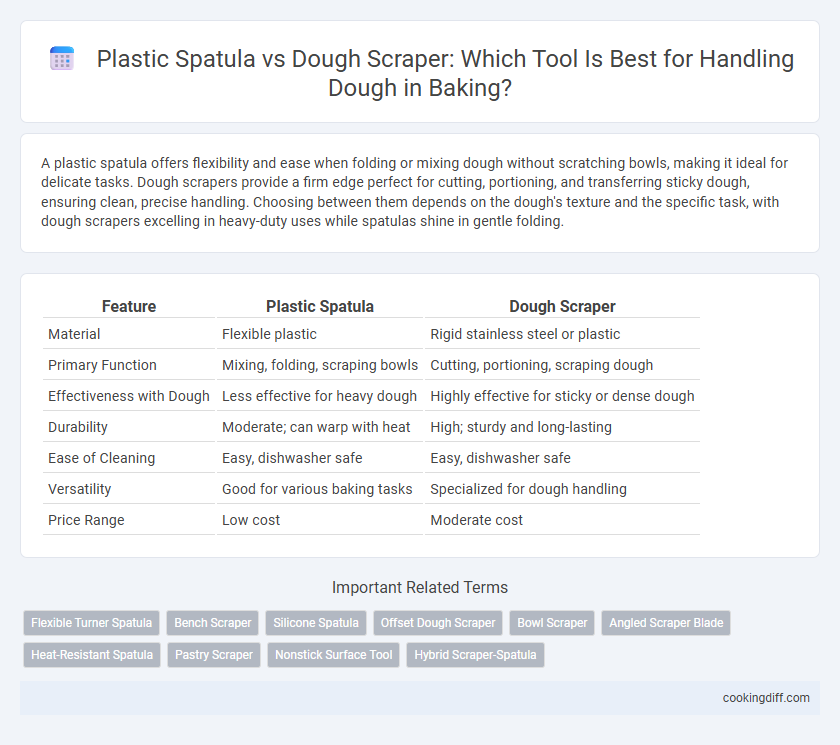 Plastic Spatula vs Dough Scraper: Which Tool Is Best for Handling Dough in Baking?

A plastic spatula offers flexibility and ease when folding or mixing dough without scratching bowls, making it ideal for delicate tasks. Dough scrapers provide a firm edge perfect for cutting, portioning, and transferring sticky dough, ensuring clean, precise handling. Choosing between them depends on the dough's texture and the specific task, with dough scrapers excelling in heavy-duty uses while spatulas shine in gentle folding.

| Feature | Plastic Spatula | Dough Scraper |
|---|---|---|
| Material | Flexible plastic | Rigid stainless steel or plastic |
| Primary Function | Mixing, folding, scraping bowls | Cutting, portioning, scraping dough |
| Effectiveness with Dough | Less effective for heavy dough | Highly effective for sticky or dense dough |
| Durability | Moderate; can warp with heat | High; sturdy and long-lasting |
| Ease of Cleaning | Easy, dishwasher safe | Easy, dishwasher safe |
| Versatility | Good for various baking tasks | Specialized for dough handling |
| Price Range | Low cost | Moderate cost |

Important Related Terms

Flexible Turner Spatula
Bench Scraper
Silicone Spatula
Offset Dough Scraper
Bowl Scraper
Angled Scraper Blade
Heat-Resistant Spatula
Pastry Scraper
Nonstick Surface Tool
Hybrid Scraper-Spatula

cookingdiff.com