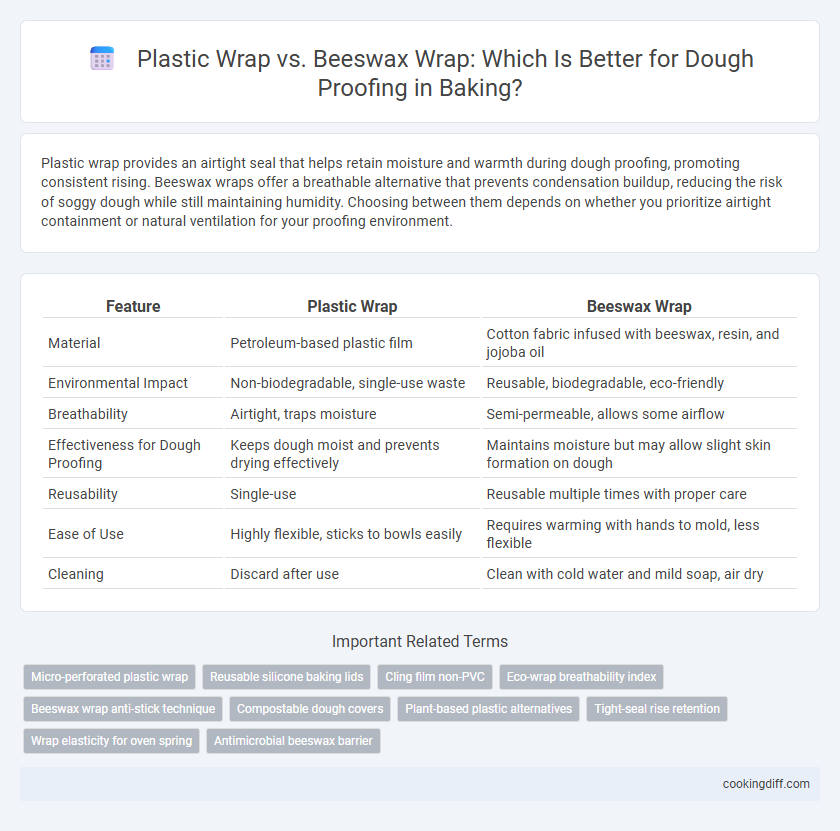 Plastic Wrap vs. Beeswax Wrap: Which Is Better for Dough Proofing in Baking?

Plastic wrap provides an airtight seal that helps retain moisture and warmth during dough proofing, promoting consistent rising. Beeswax wraps offer a breathable alternative that prevents condensation buildup, reducing the risk of soggy dough while still maintaining humidity. Choosing between them depends on whether you prioritize airtight containment or natural ventilation for your proofing environment.

| Feature | Plastic Wrap | Beeswax Wrap |
|---|---|---|
| Material | Petroleum-based plastic film | Cotton fabric infused with beeswax, resin, and jojoba oil |
| Environmental Impact | Non-biodegradable, single-use waste | Reusable, biodegradable, eco-friendly |
| Breathability | Airtight, traps moisture | Semi-permeable, allows some airflow |
| Effectiveness for Dough Proofing | Keeps dough moist and prevents drying effectively | Maintains moisture but may allow slight skin formation on dough |
| Reusability | Single-use | Reusable multiple times with proper care |
| Ease of Use | Highly flexible, sticks to bowls easily | Requires warming with hands to mold, less flexible |
| Cleaning | Discard after use | Clean with cold water and mild soap, air dry |

Important Related Terms

Micro-perforated plastic wrap
Reusable silicone baking lids
Cling film non-PVC
Eco-wrap breathability index
Beeswax wrap anti-stick technique
Compostable dough covers
Plant-based plastic alternatives
Tight-seal rise retention
Wrap elasticity for oven spring
Antimicrobial beeswax barrier

cookingdiff.com