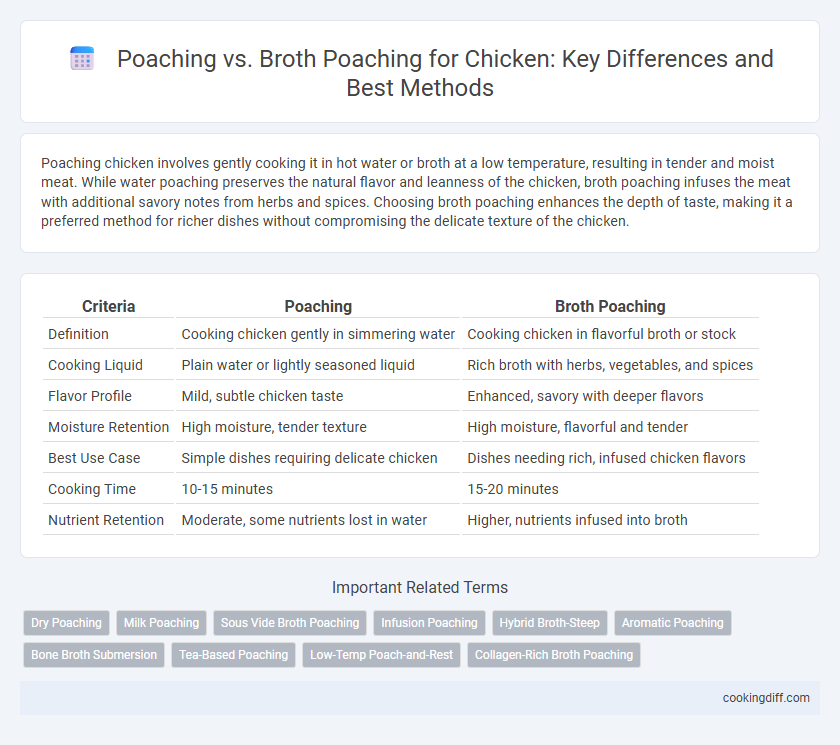 Poaching vs. Broth Poaching for Chicken: Key Differences and Best Methods

Poaching chicken involves gently cooking it in hot water or broth at a low temperature, resulting in tender and moist meat. While water poaching preserves the natural flavor and leanness of the chicken, broth poaching infuses the meat with additional savory notes from herbs and spices. Choosing broth poaching enhances the depth of taste, making it a preferred method for richer dishes without compromising the delicate texture of the chicken.

| Criteria | Poaching | Broth Poaching |
|---|---|---|
| Definition | Cooking chicken gently in simmering water | Cooking chicken in flavorful broth or stock |
| Cooking Liquid | Plain water or lightly seasoned liquid | Rich broth with herbs, vegetables, and spices |
| Flavor Profile | Mild, subtle chicken taste | Enhanced, savory with deeper flavors |
| Moisture Retention | High moisture, tender texture | High moisture, flavorful and tender |
| Best Use Case | Simple dishes requiring delicate chicken | Dishes needing rich, infused chicken flavors |
| Cooking Time | 10-15 minutes | 15-20 minutes |
| Nutrient Retention | Moderate, some nutrients lost in water | Higher, nutrients infused into broth |

Important Related Terms

Dry Poaching
Milk Poaching
Sous Vide Broth Poaching
Infusion Poaching
Hybrid Broth-Steep
Aromatic Poaching
Bone Broth Submersion
Tea-Based Poaching
Low-Temp Poach-and-Rest
Collagen-Rich Broth Poaching

cookingdiff.com