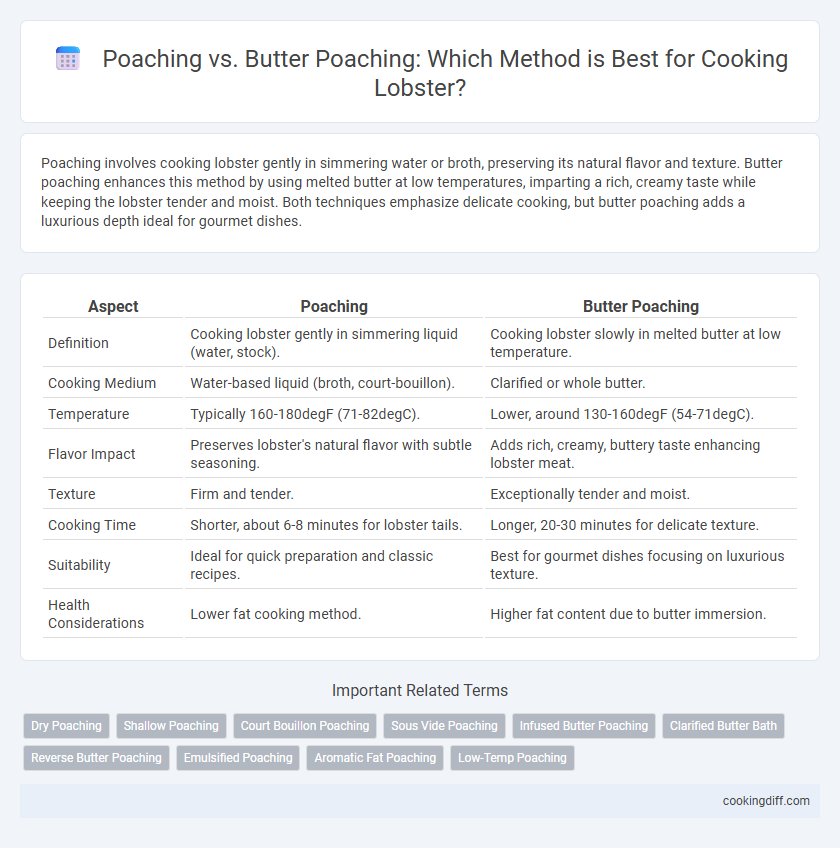 Poaching vs. Butter Poaching: Which Method is Best for Cooking Lobster?

Poaching involves cooking lobster gently in simmering water or broth, preserving its natural flavor and texture. Butter poaching enhances this method by using melted butter at low temperatures, imparting a rich, creamy taste while keeping the lobster tender and moist. Both techniques emphasize delicate cooking, but butter poaching adds a luxurious depth ideal for gourmet dishes.

| Aspect | Poaching | Butter Poaching |
|---|---|---|
| Definition | Cooking lobster gently in simmering liquid (water, stock). | Cooking lobster slowly in melted butter at low temperature. |
| Cooking Medium | Water-based liquid (broth, court-bouillon). | Clarified or whole butter. |
| Temperature | Typically 160-180degF (71-82degC). | Lower, around 130-160degF (54-71degC). |
| Flavor Impact | Preserves lobster's natural flavor with subtle seasoning. | Adds rich, creamy, buttery taste enhancing lobster meat. |
| Texture | Firm and tender. | Exceptionally tender and moist. |
| Cooking Time | Shorter, about 6-8 minutes for lobster tails. | Longer, 20-30 minutes for delicate texture. |
| Suitability | Ideal for quick preparation and classic recipes. | Best for gourmet dishes focusing on luxurious texture. |
| Health Considerations | Lower fat cooking method. | Higher fat content due to butter immersion. |

Important Related Terms

Dry Poaching
Shallow Poaching
Court Bouillon Poaching
Sous Vide Poaching
Infused Butter Poaching
Clarified Butter Bath
Reverse Butter Poaching
Emulsified Poaching
Aromatic Fat Poaching
Low-Temp Poaching

cookingdiff.com