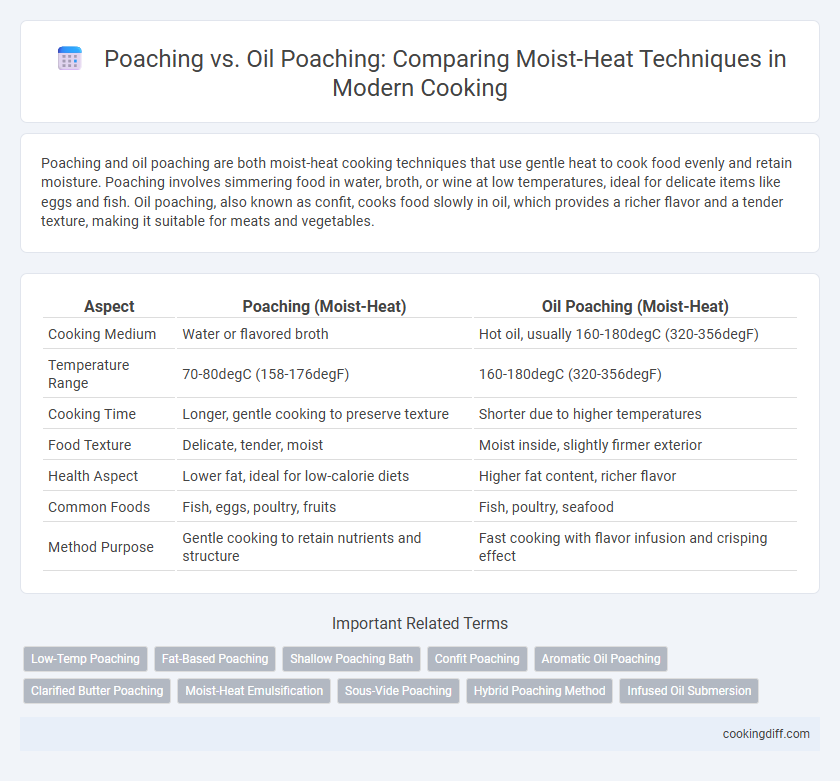 Poaching vs. Oil Poaching: Comparing Moist-Heat Techniques in Modern Cooking

Poaching and oil poaching are both moist-heat cooking techniques that use gentle heat to cook food evenly and retain moisture. Poaching involves simmering food in water, broth, or wine at low temperatures, ideal for delicate items like eggs and fish. Oil poaching, also known as confit, cooks food slowly in oil, which provides a richer flavor and a tender texture, making it suitable for meats and vegetables.

| Aspect | Poaching (Moist-Heat) | Oil Poaching (Moist-Heat) |
|---|---|---|
| Cooking Medium | Water or flavored broth | Hot oil, usually 160-180degC (320-356degF) |
| Temperature Range | 70-80degC (158-176degF) | 160-180degC (320-356degF) |
| Cooking Time | Longer, gentle cooking to preserve texture | Shorter due to higher temperatures |
| Food Texture | Delicate, tender, moist | Moist inside, slightly firmer exterior |
| Health Aspect | Lower fat, ideal for low-calorie diets | Higher fat content, richer flavor |
| Common Foods | Fish, eggs, poultry, fruits | Fish, poultry, seafood |
| Method Purpose | Gentle cooking to retain nutrients and structure | Fast cooking with flavor infusion and crisping effect |

Important Related Terms

Low-Temp Poaching
Fat-Based Poaching
Shallow Poaching Bath
Confit Poaching
Aromatic Oil Poaching
Clarified Butter Poaching
Moist-Heat Emulsification
Sous-Vide Poaching
Hybrid Poaching Method
Infused Oil Submersion

cookingdiff.com