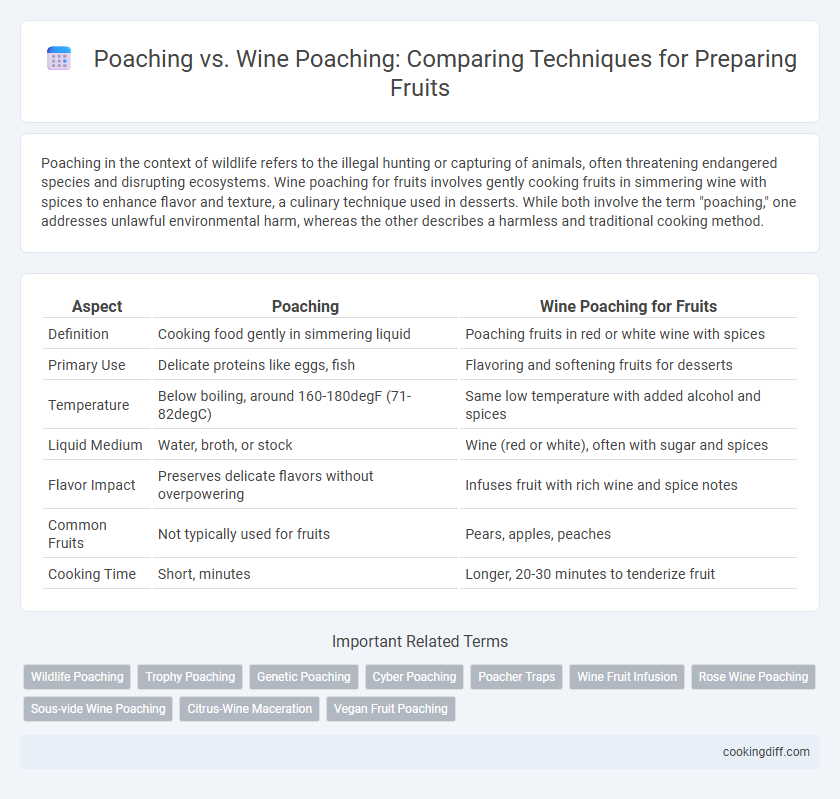 Poaching vs. Wine Poaching: Comparing Techniques for Preparing Fruits

Poaching in the context of wildlife refers to the illegal hunting or capturing of animals, often threatening endangered species and disrupting ecosystems. Wine poaching for fruits involves gently cooking fruits in simmering wine with spices to enhance flavor and texture, a culinary technique used in desserts. While both involve the term "poaching," one addresses unlawful environmental harm, whereas the other describes a harmless and traditional cooking method.

| Aspect | Poaching | Wine Poaching for Fruits |
|---|---|---|
| Definition | Cooking food gently in simmering liquid | Poaching fruits in red or white wine with spices |
| Primary Use | Delicate proteins like eggs, fish | Flavoring and softening fruits for desserts |
| Temperature | Below boiling, around 160-180degF (71-82degC) | Same low temperature with added alcohol and spices |
| Liquid Medium | Water, broth, or stock | Wine (red or white), often with sugar and spices |
| Flavor Impact | Preserves delicate flavors without overpowering | Infuses fruit with rich wine and spice notes |
| Common Fruits | Not typically used for fruits | Pears, apples, peaches |
| Cooking Time | Short, minutes | Longer, 20-30 minutes to tenderize fruit |

Important Related Terms

Wildlife Poaching
Trophy Poaching
Genetic Poaching
Cyber Poaching
Poacher Traps
Wine Fruit Infusion
Rose Wine Poaching
Sous-vide Wine Poaching
Citrus-Wine Maceration
Vegan Fruit Poaching

cookingdiff.com