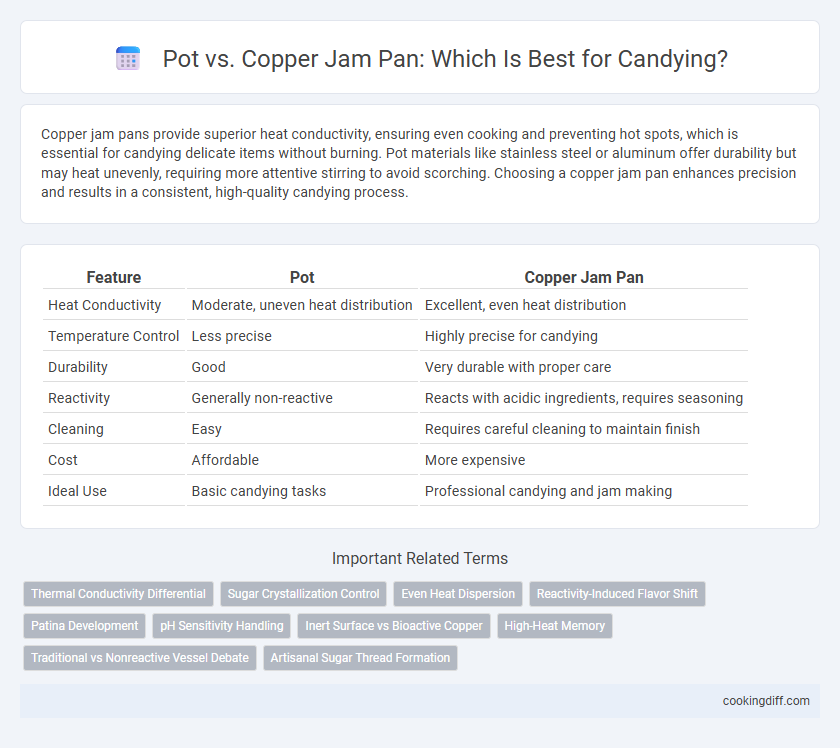 Pot vs. Copper Jam Pan: Which Is Best for Candying?

Copper jam pans provide superior heat conductivity, ensuring even cooking and preventing hot spots, which is essential for candying delicate items without burning. Pot materials like stainless steel or aluminum offer durability but may heat unevenly, requiring more attentive stirring to avoid scorching. Choosing a copper jam pan enhances precision and results in a consistent, high-quality candying process.

| Feature | Pot | Copper Jam Pan |
|---|---|---|
| Heat Conductivity | Moderate, uneven heat distribution | Excellent, even heat distribution |
| Temperature Control | Less precise | Highly precise for candying |
| Durability | Good | Very durable with proper care |
| Reactivity | Generally non-reactive | Reacts with acidic ingredients, requires seasoning |
| Cleaning | Easy | Requires careful cleaning to maintain finish |
| Cost | Affordable | More expensive |
| Ideal Use | Basic candying tasks | Professional candying and jam making |

Important Related Terms

Thermal Conductivity Differential
Sugar Crystallization Control
Even Heat Dispersion
Reactivity-Induced Flavor Shift
Patina Development
pH Sensitivity Handling
Inert Surface vs Bioactive Copper
High-Heat Memory
Traditional vs Nonreactive Vessel Debate
Artisanal Sugar Thread Formation

cookingdiff.com