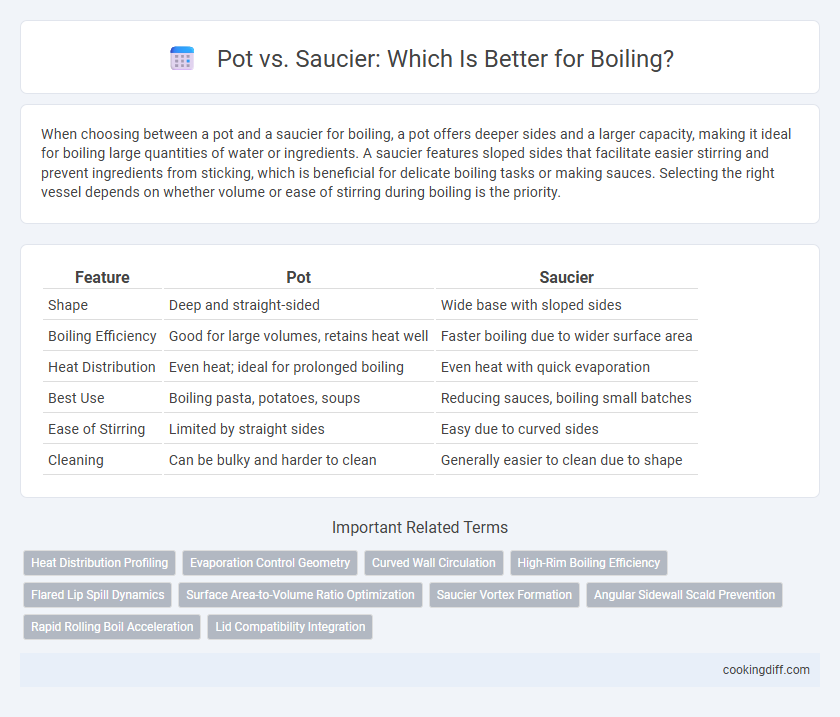 Pot vs. Saucier: Which Is Better for Boiling?

When choosing between a pot and a saucier for boiling, a pot offers deeper sides and a larger capacity, making it ideal for boiling large quantities of water or ingredients. A saucier features sloped sides that facilitate easier stirring and prevent ingredients from sticking, which is beneficial for delicate boiling tasks or making sauces. Selecting the right vessel depends on whether volume or ease of stirring during boiling is the priority.

| Feature | Pot | Saucier |
|---|---|---|
| Shape | Deep and straight-sided | Wide base with sloped sides |
| Boiling Efficiency | Good for large volumes, retains heat well | Faster boiling due to wider surface area |
| Heat Distribution | Even heat; ideal for prolonged boiling | Even heat with quick evaporation |
| Best Use | Boiling pasta, potatoes, soups | Reducing sauces, boiling small batches |
| Ease of Stirring | Limited by straight sides | Easy due to curved sides |
| Cleaning | Can be bulky and harder to clean | Generally easier to clean due to shape |

Important Related Terms

Heat Distribution Profiling
Evaporation Control Geometry
Curved Wall Circulation
High-Rim Boiling Efficiency
Flared Lip Spill Dynamics
Surface Area-to-Volume Ratio Optimization
Saucier Vortex Formation
Angular Sidewall Scald Prevention
Rapid Rolling Boil Acceleration
Lid Compatibility Integration

cookingdiff.com