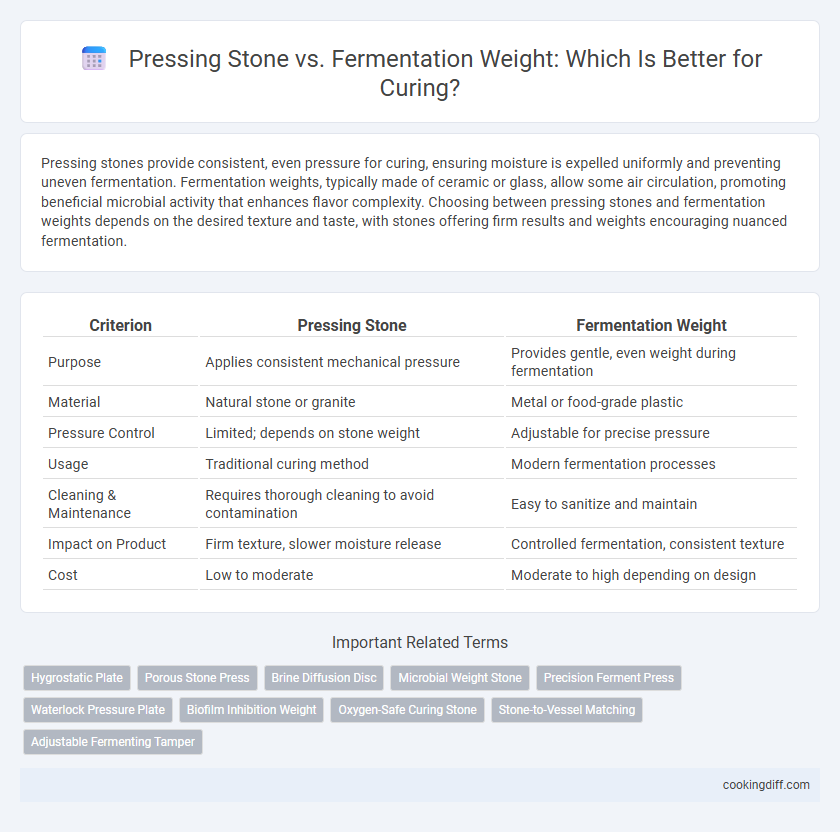 Pressing Stone vs. Fermentation Weight: Which Is Better for Curing?

Pressing stones provide consistent, even pressure for curing, ensuring moisture is expelled uniformly and preventing uneven fermentation. Fermentation weights, typically made of ceramic or glass, allow some air circulation, promoting beneficial microbial activity that enhances flavor complexity. Choosing between pressing stones and fermentation weights depends on the desired texture and taste, with stones offering firm results and weights encouraging nuanced fermentation.

| Criterion | Pressing Stone | Fermentation Weight |
|---|---|---|
| Purpose | Applies consistent mechanical pressure | Provides gentle, even weight during fermentation |
| Material | Natural stone or granite | Metal or food-grade plastic |
| Pressure Control | Limited; depends on stone weight | Adjustable for precise pressure |
| Usage | Traditional curing method | Modern fermentation processes |
| Cleaning & Maintenance | Requires thorough cleaning to avoid contamination | Easy to sanitize and maintain |
| Impact on Product | Firm texture, slower moisture release | Controlled fermentation, consistent texture |
| Cost | Low to moderate | Moderate to high depending on design |

Important Related Terms

Hygrostatic Plate
Porous Stone Press
Brine Diffusion Disc
Microbial Weight Stone
Precision Ferment Press
Waterlock Pressure Plate
Biofilm Inhibition Weight
Oxygen-Safe Curing Stone
Stone-to-Vessel Matching
Adjustable Fermenting Tamper

cookingdiff.com