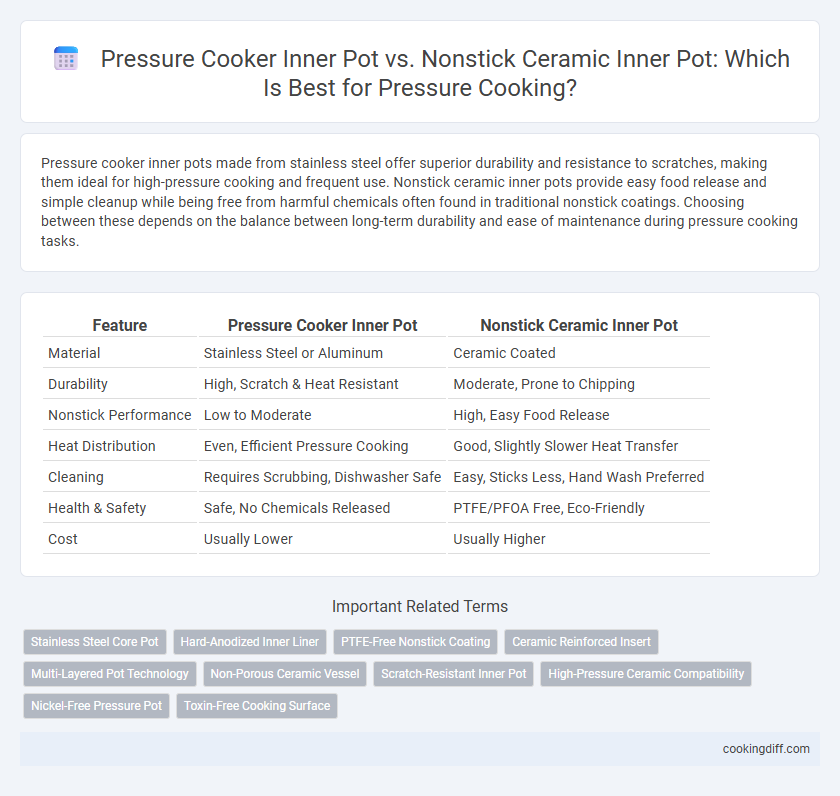 Pressure Cooker Inner Pot vs. Nonstick Ceramic Inner Pot: Which Is Best for Pressure Cooking?

Pressure cooker inner pots made from stainless steel offer superior durability and resistance to scratches, making them ideal for high-pressure cooking and frequent use. Nonstick ceramic inner pots provide easy food release and simple cleanup while being free from harmful chemicals often found in traditional nonstick coatings. Choosing between these depends on the balance between long-term durability and ease of maintenance during pressure cooking tasks.

| Feature | Pressure Cooker Inner Pot | Nonstick Ceramic Inner Pot |
|---|---|---|
| Material | Stainless Steel or Aluminum | Ceramic Coated |
| Durability | High, Scratch & Heat Resistant | Moderate, Prone to Chipping |
| Nonstick Performance | Low to Moderate | High, Easy Food Release |
| Heat Distribution | Even, Efficient Pressure Cooking | Good, Slightly Slower Heat Transfer |
| Cleaning | Requires Scrubbing, Dishwasher Safe | Easy, Sticks Less, Hand Wash Preferred |
| Health & Safety | Safe, No Chemicals Released | PTFE/PFOA Free, Eco-Friendly |
| Cost | Usually Lower | Usually Higher |

Important Related Terms

Stainless Steel Core Pot
Hard-Anodized Inner Liner
PTFE-Free Nonstick Coating
Ceramic Reinforced Insert
Multi-Layered Pot Technology
Non-Porous Ceramic Vessel
Scratch-Resistant Inner Pot
High-Pressure Ceramic Compatibility
Nickel-Free Pressure Pot
Toxin-Free Cooking Surface

cookingdiff.com