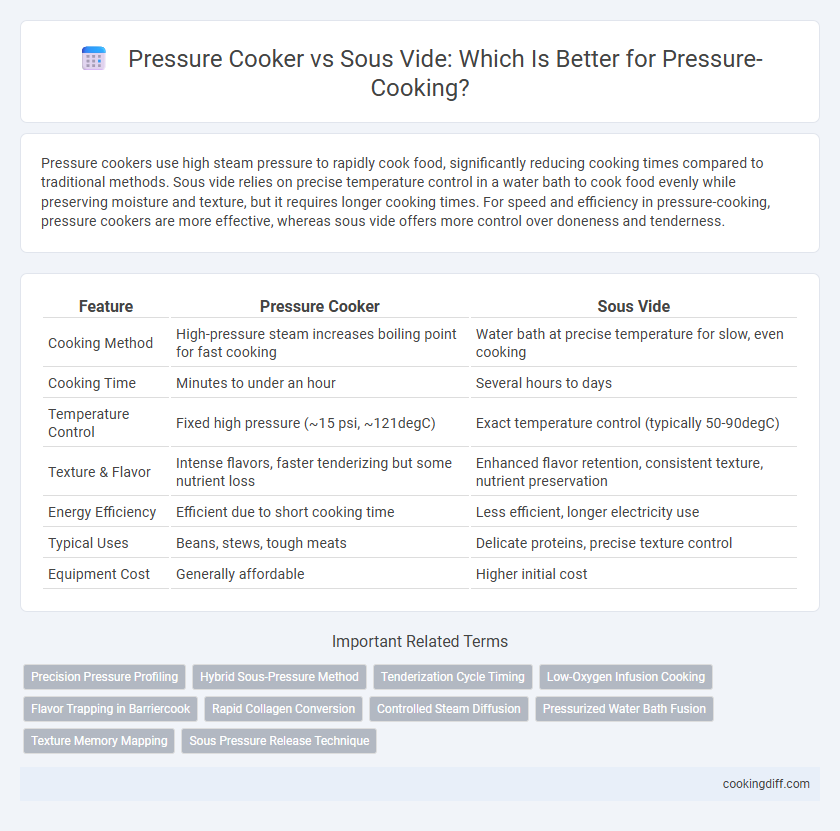 Pressure Cooker vs Sous Vide: Which Is Better for Pressure-Cooking?

Pressure cookers use high steam pressure to rapidly cook food, significantly reducing cooking times compared to traditional methods. Sous vide relies on precise temperature control in a water bath to cook food evenly while preserving moisture and texture, but it requires longer cooking times. For speed and efficiency in pressure-cooking, pressure cookers are more effective, whereas sous vide offers more control over doneness and tenderness.

| Feature | Pressure Cooker | Sous Vide |
|---|---|---|
| Cooking Method | High-pressure steam increases boiling point for fast cooking | Water bath at precise temperature for slow, even cooking |
| Cooking Time | Minutes to under an hour | Several hours to days |
| Temperature Control | Fixed high pressure (~15 psi, ~121degC) | Exact temperature control (typically 50-90degC) |
| Texture & Flavor | Intense flavors, faster tenderizing but some nutrient loss | Enhanced flavor retention, consistent texture, nutrient preservation |
| Energy Efficiency | Efficient due to short cooking time | Less efficient, longer electricity use |
| Typical Uses | Beans, stews, tough meats | Delicate proteins, precise texture control |
| Equipment Cost | Generally affordable | Higher initial cost |

Important Related Terms

Precision Pressure Profiling
Hybrid Sous-Pressure Method
Tenderization Cycle Timing
Low-Oxygen Infusion Cooking
Flavor Trapping in Barriercook
Rapid Collagen Conversion
Controlled Steam Diffusion
Pressurized Water Bath Fusion
Texture Memory Mapping
Sous Pressure Release Technique

cookingdiff.com