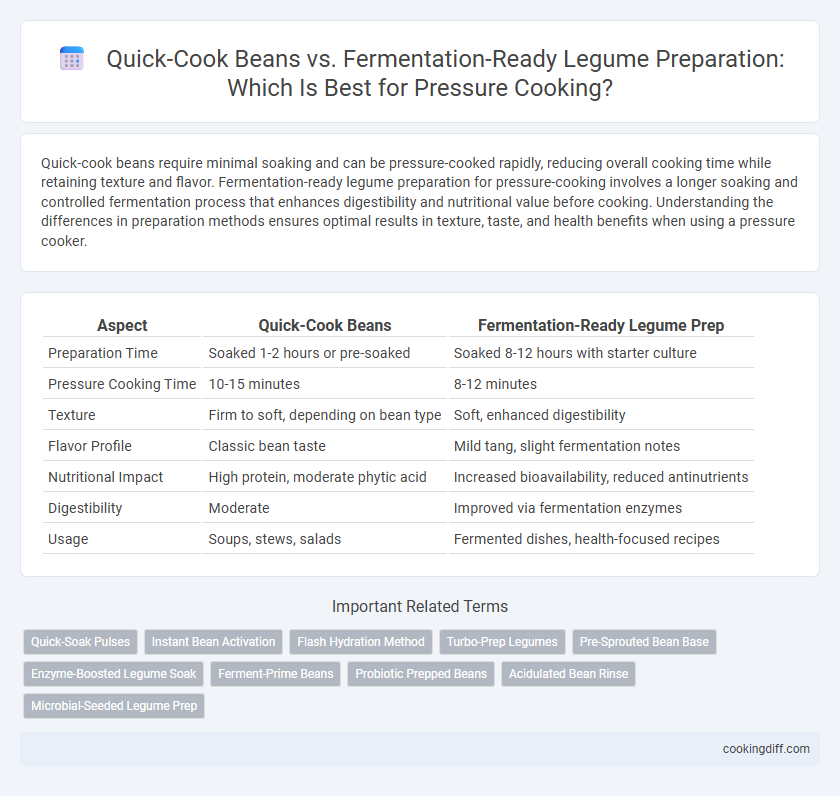 Quick-Cook Beans vs. Fermentation-Ready Legume Preparation: Which Is Best for Pressure Cooking?

Quick-cook beans require minimal soaking and can be pressure-cooked rapidly, reducing overall cooking time while retaining texture and flavor. Fermentation-ready legume preparation for pressure-cooking involves a longer soaking and controlled fermentation process that enhances digestibility and nutritional value before cooking. Understanding the differences in preparation methods ensures optimal results in texture, taste, and health benefits when using a pressure cooker.

| Aspect | Quick-Cook Beans | Fermentation-Ready Legume Prep |
|---|---|---|
| Preparation Time | Soaked 1-2 hours or pre-soaked | Soaked 8-12 hours with starter culture |
| Pressure Cooking Time | 10-15 minutes | 8-12 minutes |
| Texture | Firm to soft, depending on bean type | Soft, enhanced digestibility |
| Flavor Profile | Classic bean taste | Mild tang, slight fermentation notes |
| Nutritional Impact | High protein, moderate phytic acid | Increased bioavailability, reduced antinutrients |
| Digestibility | Moderate | Improved via fermentation enzymes |
| Usage | Soups, stews, salads | Fermented dishes, health-focused recipes |

Important Related Terms

Quick-Soak Pulses
Instant Bean Activation
Flash Hydration Method
Turbo-Prep Legumes
Pre-Sprouted Bean Base
Enzyme-Boosted Legume Soak
Ferment-Prime Beans
Probiotic Prepped Beans
Acidulated Bean Rinse
Microbial-Seeded Legume Prep

cookingdiff.com