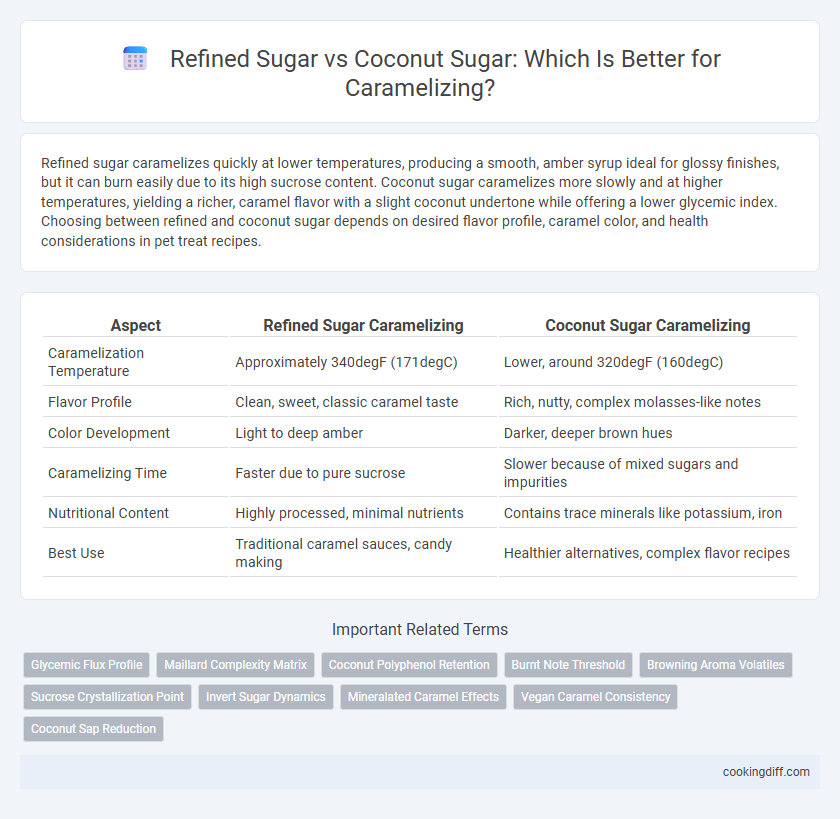 Refined Sugar vs Coconut Sugar: Which Is Better for Caramelizing?

Refined sugar caramelizes quickly at lower temperatures, producing a smooth, amber syrup ideal for glossy finishes, but it can burn easily due to its high sucrose content. Coconut sugar caramelizes more slowly and at higher temperatures, yielding a richer, caramel flavor with a slight coconut undertone while offering a lower glycemic index. Choosing between refined and coconut sugar depends on desired flavor profile, caramel color, and health considerations in pet treat recipes.

| Aspect | Refined Sugar Caramelizing | Coconut Sugar Caramelizing |
|---|---|---|
| Caramelization Temperature | Approximately 340degF (171degC) | Lower, around 320degF (160degC) |
| Flavor Profile | Clean, sweet, classic caramel taste | Rich, nutty, complex molasses-like notes |
| Color Development | Light to deep amber | Darker, deeper brown hues |
| Caramelizing Time | Faster due to pure sucrose | Slower because of mixed sugars and impurities |
| Nutritional Content | Highly processed, minimal nutrients | Contains trace minerals like potassium, iron |
| Best Use | Traditional caramel sauces, candy making | Healthier alternatives, complex flavor recipes |

Important Related Terms

Glycemic Flux Profile
Maillard Complexity Matrix
Coconut Polyphenol Retention
Burnt Note Threshold
Browning Aroma Volatiles
Sucrose Crystallization Point
Invert Sugar Dynamics
Mineralated Caramel Effects
Vegan Caramel Consistency
Coconut Sap Reduction

cookingdiff.com