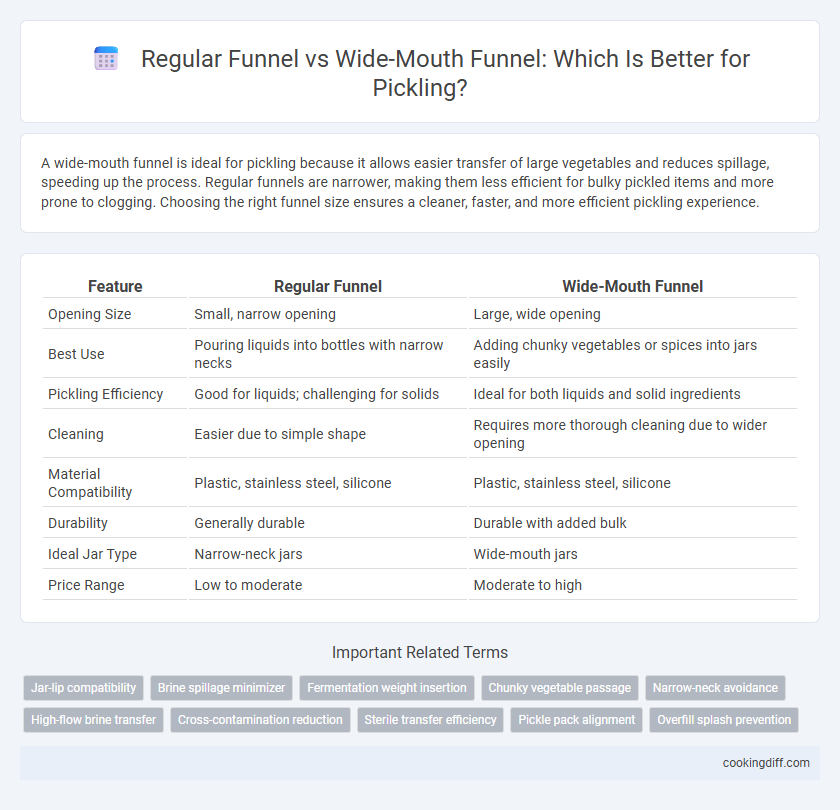 Regular Funnel vs Wide-Mouth Funnel: Which Is Better for Pickling?

A wide-mouth funnel is ideal for pickling because it allows easier transfer of large vegetables and reduces spillage, speeding up the process. Regular funnels are narrower, making them less efficient for bulky pickled items and more prone to clogging. Choosing the right funnel size ensures a cleaner, faster, and more efficient pickling experience.

| Feature | Regular Funnel | Wide-Mouth Funnel |
|---|---|---|
| Opening Size | Small, narrow opening | Large, wide opening |
| Best Use | Pouring liquids into bottles with narrow necks | Adding chunky vegetables or spices into jars easily |
| Pickling Efficiency | Good for liquids; challenging for solids | Ideal for both liquids and solid ingredients |
| Cleaning | Easier due to simple shape | Requires more thorough cleaning due to wider opening |
| Material Compatibility | Plastic, stainless steel, silicone | Plastic, stainless steel, silicone |
| Durability | Generally durable | Durable with added bulk |
| Ideal Jar Type | Narrow-neck jars | Wide-mouth jars |
| Price Range | Low to moderate | Moderate to high |

Important Related Terms

Jar-lip compatibility
Brine spillage minimizer
Fermentation weight insertion
Chunky vegetable passage
Narrow-neck avoidance
High-flow brine transfer
Cross-contamination reduction
Sterile transfer efficiency
Pickle pack alignment
Overfill splash prevention

cookingdiff.com