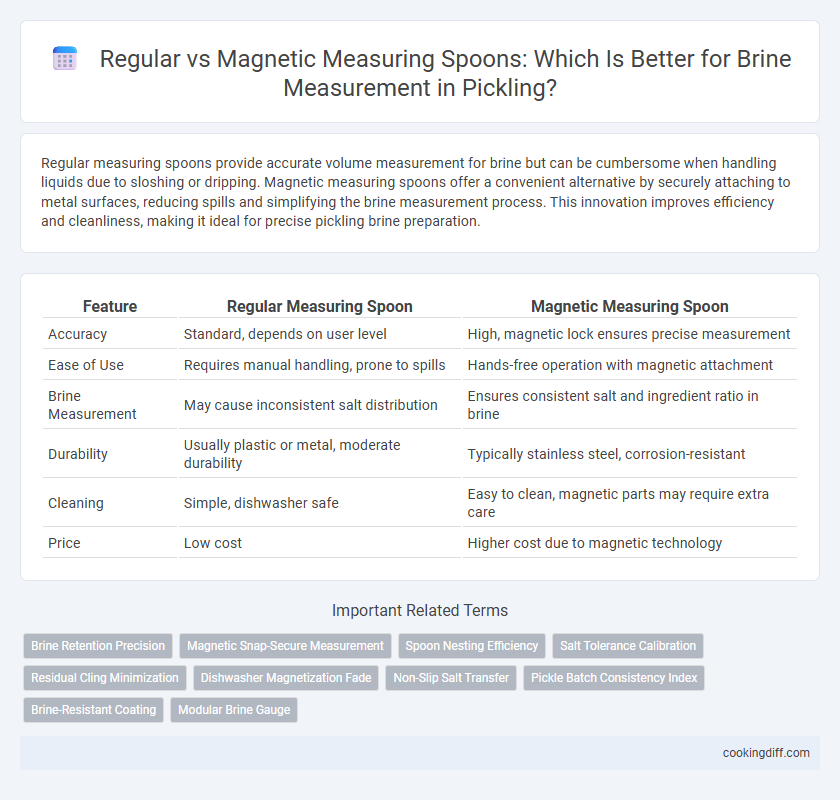 Regular vs Magnetic Measuring Spoons: Which Is Better for Brine Measurement in Pickling?

Regular measuring spoons provide accurate volume measurement for brine but can be cumbersome when handling liquids due to sloshing or dripping. Magnetic measuring spoons offer a convenient alternative by securely attaching to metal surfaces, reducing spills and simplifying the brine measurement process. This innovation improves efficiency and cleanliness, making it ideal for precise pickling brine preparation.

| Feature | Regular Measuring Spoon | Magnetic Measuring Spoon |
|---|---|---|
| Accuracy | Standard, depends on user level | High, magnetic lock ensures precise measurement |
| Ease of Use | Requires manual handling, prone to spills | Hands-free operation with magnetic attachment |
| Brine Measurement | May cause inconsistent salt distribution | Ensures consistent salt and ingredient ratio in brine |
| Durability | Usually plastic or metal, moderate durability | Typically stainless steel, corrosion-resistant |
| Cleaning | Simple, dishwasher safe | Easy to clean, magnetic parts may require extra care |
| Price | Low cost | Higher cost due to magnetic technology |

Important Related Terms

Brine Retention Precision
Magnetic Snap-Secure Measurement
Spoon Nesting Efficiency
Salt Tolerance Calibration
Residual Cling Minimization
Dishwasher Magnetization Fade
Non-Slip Salt Transfer
Pickle Batch Consistency Index
Brine-Resistant Coating
Modular Brine Gauge

cookingdiff.com