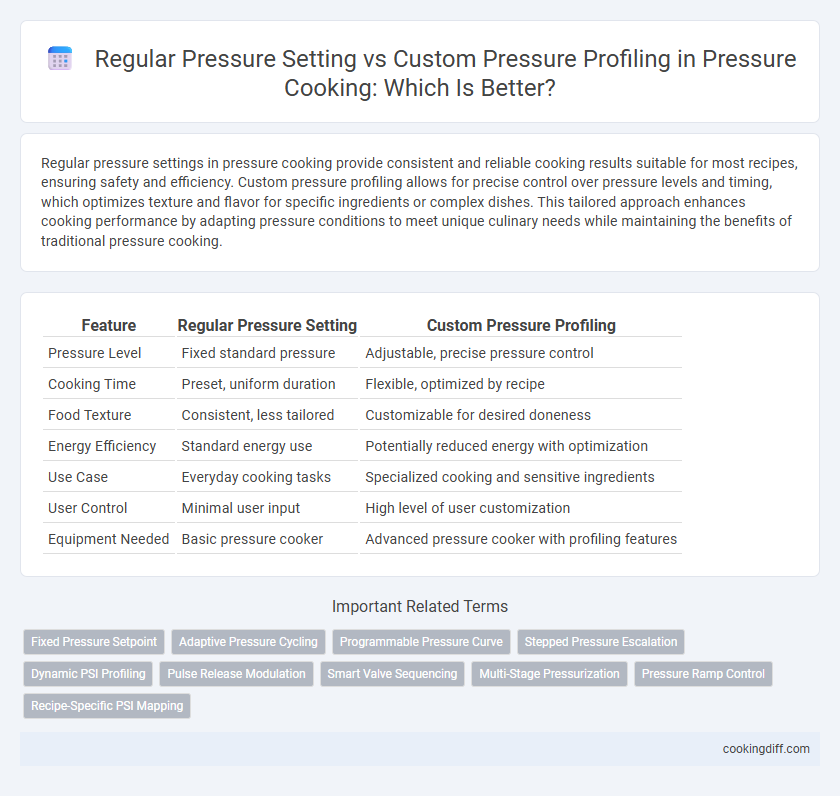 Regular Pressure Setting vs Custom Pressure Profiling in Pressure Cooking: Which Is Better?

Regular pressure settings in pressure cooking provide consistent and reliable cooking results suitable for most recipes, ensuring safety and efficiency. Custom pressure profiling allows for precise control over pressure levels and timing, which optimizes texture and flavor for specific ingredients or complex dishes. This tailored approach enhances cooking performance by adapting pressure conditions to meet unique culinary needs while maintaining the benefits of traditional pressure cooking.

| Feature | Regular Pressure Setting | Custom Pressure Profiling |
|---|---|---|
| Pressure Level | Fixed standard pressure | Adjustable, precise pressure control |
| Cooking Time | Preset, uniform duration | Flexible, optimized by recipe |
| Food Texture | Consistent, less tailored | Customizable for desired doneness |
| Energy Efficiency | Standard energy use | Potentially reduced energy with optimization |
| Use Case | Everyday cooking tasks | Specialized cooking and sensitive ingredients |
| User Control | Minimal user input | High level of user customization |
| Equipment Needed | Basic pressure cooker | Advanced pressure cooker with profiling features |

Important Related Terms

Fixed Pressure Setpoint
Adaptive Pressure Cycling
Programmable Pressure Curve
Stepped Pressure Escalation
Dynamic PSI Profiling
Pulse Release Modulation
Smart Valve Sequencing
Multi-Stage Pressurization
Pressure Ramp Control
Recipe-Specific PSI Mapping

cookingdiff.com