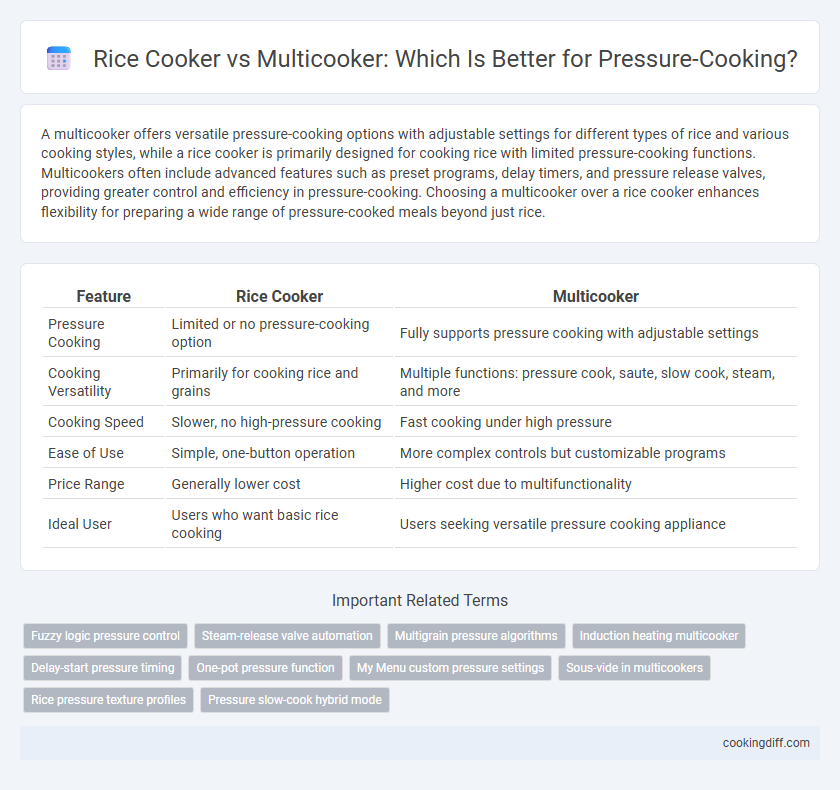 Rice Cooker vs Multicooker: Which Is Better for Pressure-Cooking?

A multicooker offers versatile pressure-cooking options with adjustable settings for different types of rice and various cooking styles, while a rice cooker is primarily designed for cooking rice with limited pressure-cooking functions. Multicookers often include advanced features such as preset programs, delay timers, and pressure release valves, providing greater control and efficiency in pressure-cooking. Choosing a multicooker over a rice cooker enhances flexibility for preparing a wide range of pressure-cooked meals beyond just rice.

| Feature | Rice Cooker | Multicooker |
|---|---|---|
| Pressure Cooking | Limited or no pressure-cooking option | Fully supports pressure cooking with adjustable settings |
| Cooking Versatility | Primarily for cooking rice and grains | Multiple functions: pressure cook, saute, slow cook, steam, and more |
| Cooking Speed | Slower, no high-pressure cooking | Fast cooking under high pressure |
| Ease of Use | Simple, one-button operation | More complex controls but customizable programs |
| Price Range | Generally lower cost | Higher cost due to multifunctionality |
| Ideal User | Users who want basic rice cooking | Users seeking versatile pressure cooking appliance |

Important Related Terms

Fuzzy logic pressure control
Steam-release valve automation
Multigrain pressure algorithms
Induction heating multicooker
Delay-start pressure timing
One-pot pressure function
My Menu custom pressure settings
Sous-vide in multicookers
Rice pressure texture profiles
Pressure slow-cook hybrid mode

cookingdiff.com