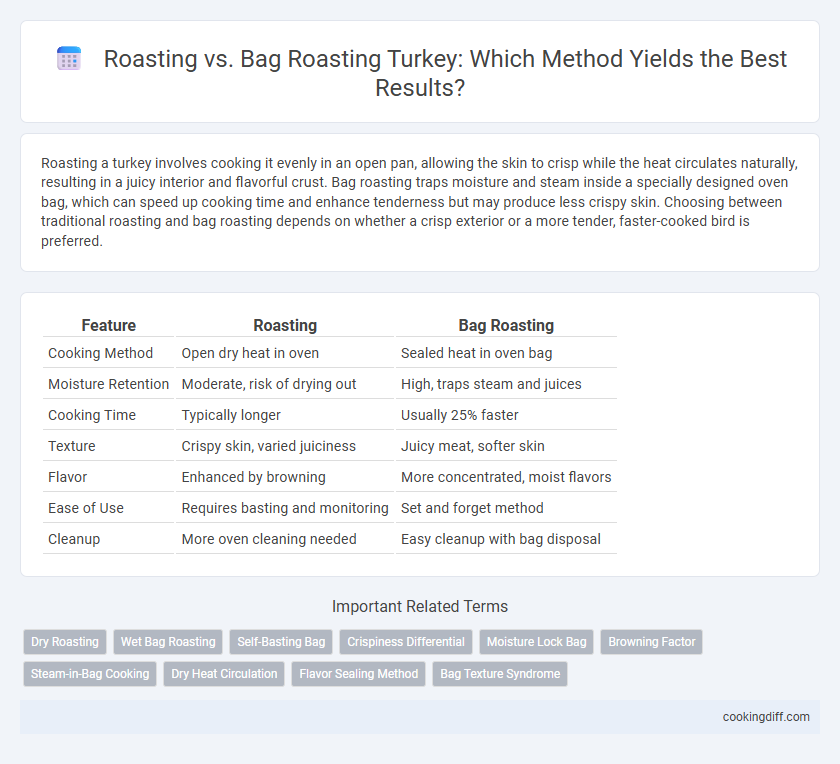 Roasting vs. Bag Roasting Turkey: Which Method Yields the Best Results?

Roasting a turkey involves cooking it evenly in an open pan, allowing the skin to crisp while the heat circulates naturally, resulting in a juicy interior and flavorful crust. Bag roasting traps moisture and steam inside a specially designed oven bag, which can speed up cooking time and enhance tenderness but may produce less crispy skin. Choosing between traditional roasting and bag roasting depends on whether a crisp exterior or a more tender, faster-cooked bird is preferred.

| Feature | Roasting | Bag Roasting |
|---|---|---|
| Cooking Method | Open dry heat in oven | Sealed heat in oven bag |
| Moisture Retention | Moderate, risk of drying out | High, traps steam and juices |
| Cooking Time | Typically longer | Usually 25% faster |
| Texture | Crispy skin, varied juiciness | Juicy meat, softer skin |
| Flavor | Enhanced by browning | More concentrated, moist flavors |
| Ease of Use | Requires basting and monitoring | Set and forget method |
| Cleanup | More oven cleaning needed | Easy cleanup with bag disposal |

Important Related Terms

Dry Roasting
Wet Bag Roasting
Self-Basting Bag
Crispiness Differential
Moisture Lock Bag
Browning Factor
Steam-in-Bag Cooking
Dry Heat Circulation
Flavor Sealing Method
Bag Texture Syndrome

cookingdiff.com