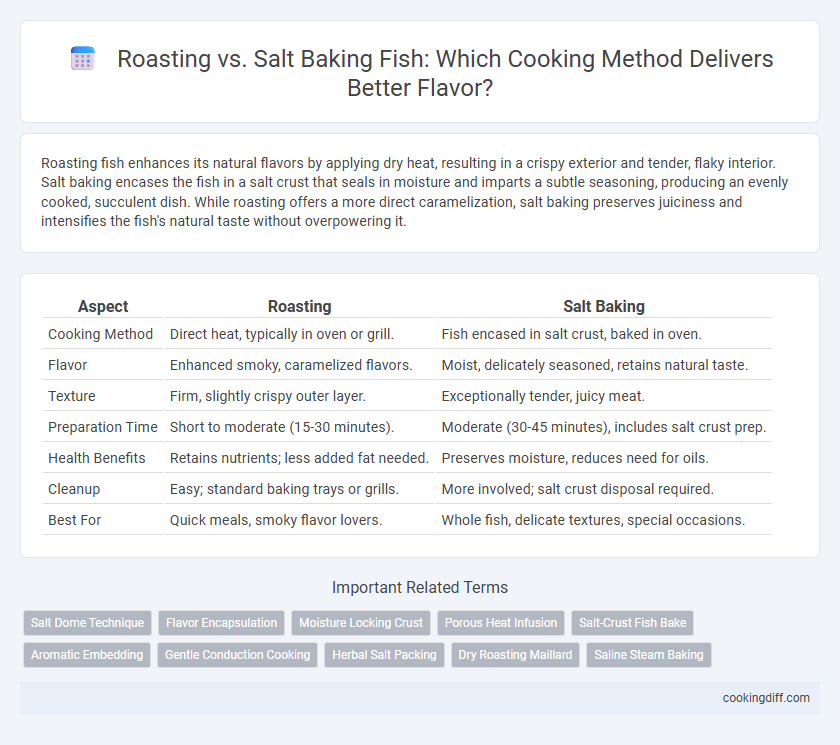 Roasting vs. Salt Baking Fish: Which Cooking Method Delivers Better Flavor?

Roasting fish enhances its natural flavors by applying dry heat, resulting in a crispy exterior and tender, flaky interior. Salt baking encases the fish in a salt crust that seals in moisture and imparts a subtle seasoning, producing an evenly cooked, succulent dish. While roasting offers a more direct caramelization, salt baking preserves juiciness and intensifies the fish's natural taste without overpowering it.

| Aspect | Roasting | Salt Baking |
|---|---|---|
| Cooking Method | Direct heat, typically in oven or grill. | Fish encased in salt crust, baked in oven. |
| Flavor | Enhanced smoky, caramelized flavors. | Moist, delicately seasoned, retains natural taste. |
| Texture | Firm, slightly crispy outer layer. | Exceptionally tender, juicy meat. |
| Preparation Time | Short to moderate (15-30 minutes). | Moderate (30-45 minutes), includes salt crust prep. |
| Health Benefits | Retains nutrients; less added fat needed. | Preserves moisture, reduces need for oils. |
| Cleanup | Easy; standard baking trays or grills. | More involved; salt crust disposal required. |
| Best For | Quick meals, smoky flavor lovers. | Whole fish, delicate textures, special occasions. |

Important Related Terms

Salt Dome Technique
Flavor Encapsulation
Moisture Locking Crust
Porous Heat Infusion
Salt-Crust Fish Bake
Aromatic Embedding
Gentle Conduction Cooking
Herbal Salt Packing
Dry Roasting Maillard
Saline Steam Baking

cookingdiff.com