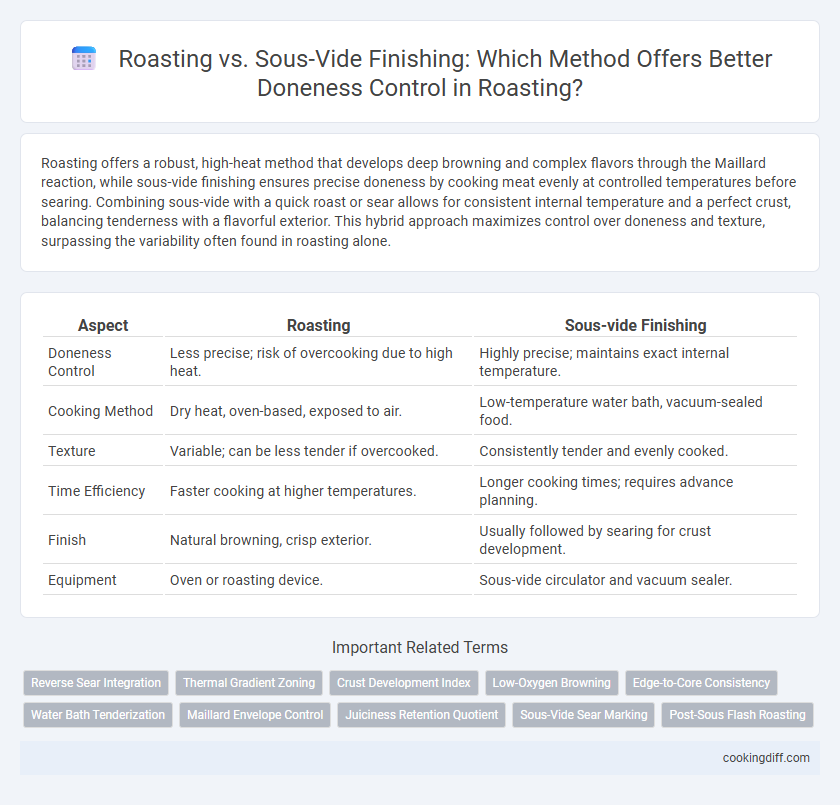 Roasting vs. Sous-Vide Finishing: Which Method Offers Better Doneness Control in Roasting?

Roasting offers a robust, high-heat method that develops deep browning and complex flavors through the Maillard reaction, while sous-vide finishing ensures precise doneness by cooking meat evenly at controlled temperatures before searing. Combining sous-vide with a quick roast or sear allows for consistent internal temperature and a perfect crust, balancing tenderness with a flavorful exterior. This hybrid approach maximizes control over doneness and texture, surpassing the variability often found in roasting alone.

| Aspect | Roasting | Sous-vide Finishing |
|---|---|---|
| Doneness Control | Less precise; risk of overcooking due to high heat. | Highly precise; maintains exact internal temperature. |
| Cooking Method | Dry heat, oven-based, exposed to air. | Low-temperature water bath, vacuum-sealed food. |
| Texture | Variable; can be less tender if overcooked. | Consistently tender and evenly cooked. |
| Time Efficiency | Faster cooking at higher temperatures. | Longer cooking times; requires advance planning. |
| Finish | Natural browning, crisp exterior. | Usually followed by searing for crust development. |
| Equipment | Oven or roasting device. | Sous-vide circulator and vacuum sealer. |

Important Related Terms

Reverse Sear Integration
Thermal Gradient Zoning
Crust Development Index
Low-Oxygen Browning
Edge-to-Core Consistency
Water Bath Tenderization
Maillard Envelope Control
Juiciness Retention Quotient
Sous-Vide Sear Marking
Post-Sous Flash Roasting

cookingdiff.com