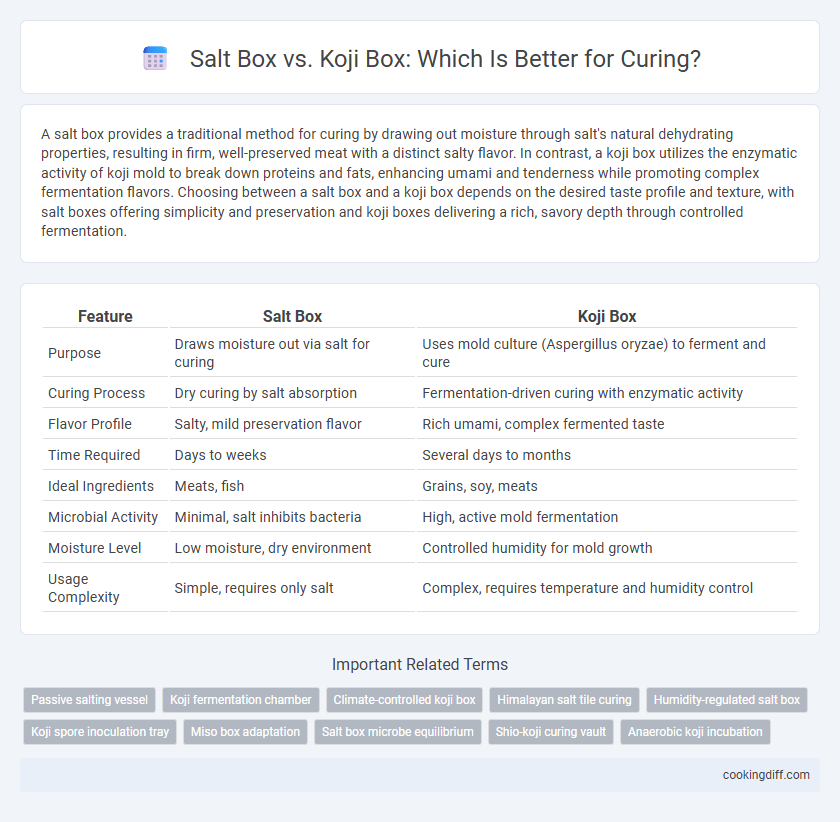 Salt Box vs. Koji Box: Which Is Better for Curing?

A salt box provides a traditional method for curing by drawing out moisture through salt's natural dehydrating properties, resulting in firm, well-preserved meat with a distinct salty flavor. In contrast, a koji box utilizes the enzymatic activity of koji mold to break down proteins and fats, enhancing umami and tenderness while promoting complex fermentation flavors. Choosing between a salt box and a koji box depends on the desired taste profile and texture, with salt boxes offering simplicity and preservation and koji boxes delivering a rich, savory depth through controlled fermentation.

| Feature | Salt Box | Koji Box |
|---|---|---|
| Purpose | Draws moisture out via salt for curing | Uses mold culture (Aspergillus oryzae) to ferment and cure |
| Curing Process | Dry curing by salt absorption | Fermentation-driven curing with enzymatic activity |
| Flavor Profile | Salty, mild preservation flavor | Rich umami, complex fermented taste |
| Time Required | Days to weeks | Several days to months |
| Ideal Ingredients | Meats, fish | Grains, soy, meats |
| Microbial Activity | Minimal, salt inhibits bacteria | High, active mold fermentation |
| Moisture Level | Low moisture, dry environment | Controlled humidity for mold growth |
| Usage Complexity | Simple, requires only salt | Complex, requires temperature and humidity control |

Important Related Terms

Passive salting vessel
Koji fermentation chamber
Climate-controlled koji box
Himalayan salt tile curing
Humidity-regulated salt box
Koji spore inoculation tray
Miso box adaptation
Salt box microbe equilibrium
Shio-koji curing vault
Anaerobic koji incubation

cookingdiff.com