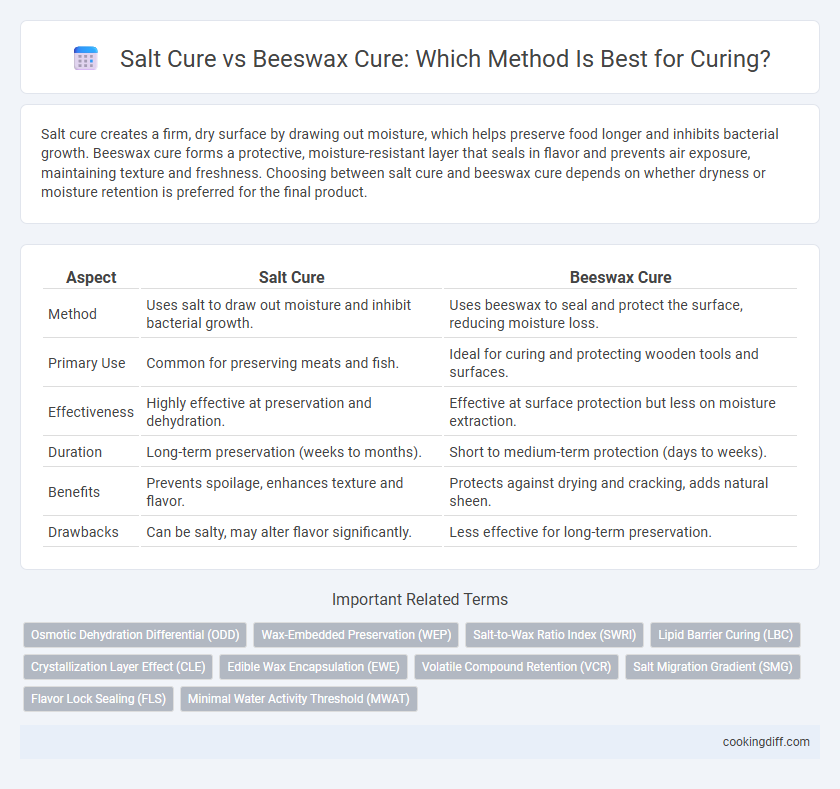 Salt Cure vs Beeswax Cure: Which Method Is Best for Curing?

Salt cure creates a firm, dry surface by drawing out moisture, which helps preserve food longer and inhibits bacterial growth. Beeswax cure forms a protective, moisture-resistant layer that seals in flavor and prevents air exposure, maintaining texture and freshness. Choosing between salt cure and beeswax cure depends on whether dryness or moisture retention is preferred for the final product.

| Aspect | Salt Cure | Beeswax Cure |
|---|---|---|
| Method | Uses salt to draw out moisture and inhibit bacterial growth. | Uses beeswax to seal and protect the surface, reducing moisture loss. |
| Primary Use | Common for preserving meats and fish. | Ideal for curing and protecting wooden tools and surfaces. |
| Effectiveness | Highly effective at preservation and dehydration. | Effective at surface protection but less on moisture extraction. |
| Duration | Long-term preservation (weeks to months). | Short to medium-term protection (days to weeks). |
| Benefits | Prevents spoilage, enhances texture and flavor. | Protects against drying and cracking, adds natural sheen. |
| Drawbacks | Can be salty, may alter flavor significantly. | Less effective for long-term preservation. |

Important Related Terms

Osmotic Dehydration Differential (ODD)
Wax-Embedded Preservation (WEP)
Salt-to-Wax Ratio Index (SWRI)
Lipid Barrier Curing (LBC)
Crystallization Layer Effect (CLE)
Edible Wax Encapsulation (EWE)
Volatile Compound Retention (VCR)
Salt Migration Gradient (SMG)
Flavor Lock Sealing (FLS)
Minimal Water Activity Threshold (MWAT)

cookingdiff.com