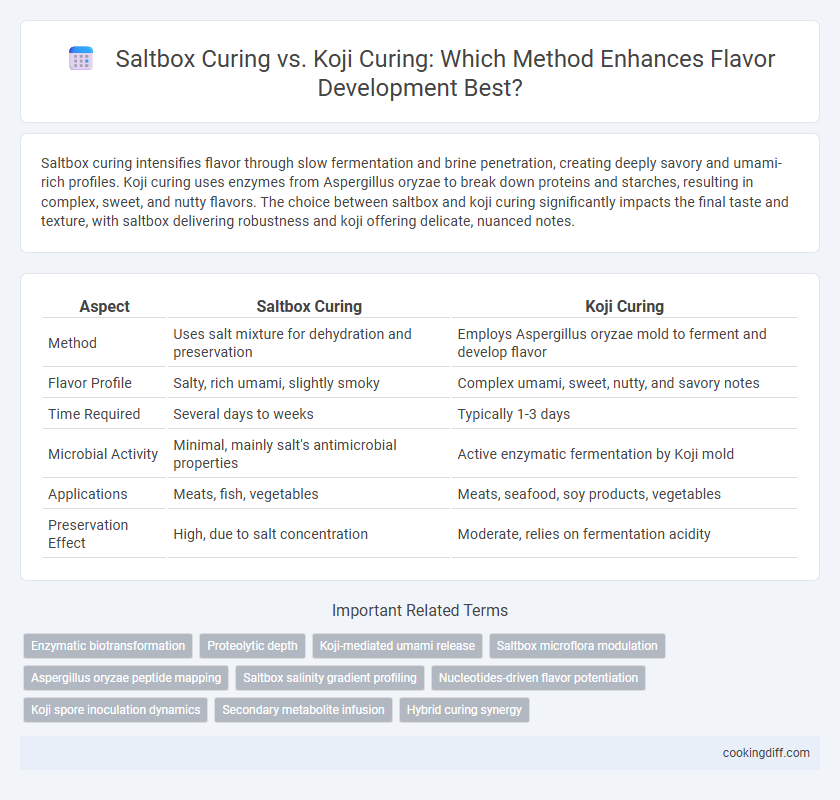 Saltbox Curing vs. Koji Curing: Which Method Enhances Flavor Development Best?

Saltbox curing intensifies flavor through slow fermentation and brine penetration, creating deeply savory and umami-rich profiles. Koji curing uses enzymes from Aspergillus oryzae to break down proteins and starches, resulting in complex, sweet, and nutty flavors. The choice between saltbox and koji curing significantly impacts the final taste and texture, with saltbox delivering robustness and koji offering delicate, nuanced notes.

| Aspect | Saltbox Curing | Koji Curing |
|---|---|---|
| Method | Uses salt mixture for dehydration and preservation | Employs Aspergillus oryzae mold to ferment and develop flavor |
| Flavor Profile | Salty, rich umami, slightly smoky | Complex umami, sweet, nutty, and savory notes |
| Time Required | Several days to weeks | Typically 1-3 days |
| Microbial Activity | Minimal, mainly salt's antimicrobial properties | Active enzymatic fermentation by Koji mold |
| Applications | Meats, fish, vegetables | Meats, seafood, soy products, vegetables |
| Preservation Effect | High, due to salt concentration | Moderate, relies on fermentation acidity |

Important Related Terms

Enzymatic biotransformation
Proteolytic depth
Koji-mediated umami release
Saltbox microflora modulation
Aspergillus oryzae peptide mapping
Saltbox salinity gradient profiling
Nucleotides-driven flavor potentiation
Koji spore inoculation dynamics
Secondary metabolite infusion
Hybrid curing synergy

cookingdiff.com