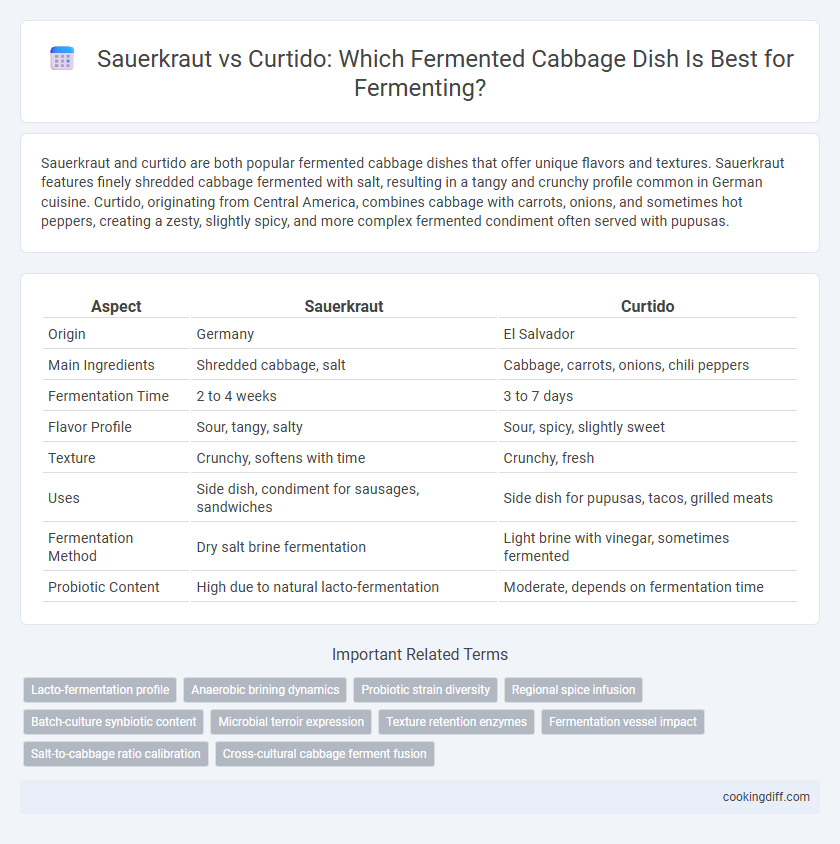 Sauerkraut vs Curtido: Which Fermented Cabbage Dish Is Best for Fermenting?

Sauerkraut and curtido are both popular fermented cabbage dishes that offer unique flavors and textures. Sauerkraut features finely shredded cabbage fermented with salt, resulting in a tangy and crunchy profile common in German cuisine. Curtido, originating from Central America, combines cabbage with carrots, onions, and sometimes hot peppers, creating a zesty, slightly spicy, and more complex fermented condiment often served with pupusas.

| Aspect | Sauerkraut | Curtido |
|---|---|---|
| Origin | Germany | El Salvador |
| Main Ingredients | Shredded cabbage, salt | Cabbage, carrots, onions, chili peppers |
| Fermentation Time | 2 to 4 weeks | 3 to 7 days |
| Flavor Profile | Sour, tangy, salty | Sour, spicy, slightly sweet |
| Texture | Crunchy, softens with time | Crunchy, fresh |
| Uses | Side dish, condiment for sausages, sandwiches | Side dish for pupusas, tacos, grilled meats |
| Fermentation Method | Dry salt brine fermentation | Light brine with vinegar, sometimes fermented |
| Probiotic Content | High due to natural lacto-fermentation | Moderate, depends on fermentation time |

Important Related Terms

Lacto-fermentation profile
Anaerobic brining dynamics
Probiotic strain diversity
Regional spice infusion
Batch-culture synbiotic content
Microbial terroir expression
Texture retention enzymes
Fermentation vessel impact
Salt-to-cabbage ratio calibration
Cross-cultural cabbage ferment fusion

cookingdiff.com