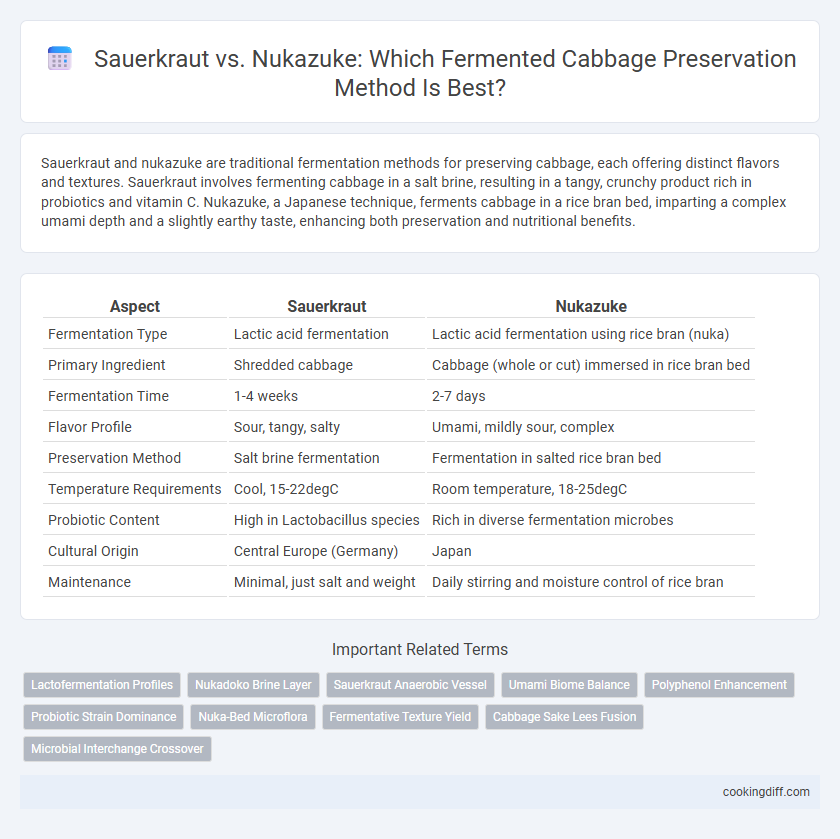 Sauerkraut vs. Nukazuke: Which Fermented Cabbage Preservation Method Is Best?

Sauerkraut and nukazuke are traditional fermentation methods for preserving cabbage, each offering distinct flavors and textures. Sauerkraut involves fermenting cabbage in a salt brine, resulting in a tangy, crunchy product rich in probiotics and vitamin C. Nukazuke, a Japanese technique, ferments cabbage in a rice bran bed, imparting a complex umami depth and a slightly earthy taste, enhancing both preservation and nutritional benefits.

| Aspect | Sauerkraut | Nukazuke |
|---|---|---|
| Fermentation Type | Lactic acid fermentation | Lactic acid fermentation using rice bran (nuka) |
| Primary Ingredient | Shredded cabbage | Cabbage (whole or cut) immersed in rice bran bed |
| Fermentation Time | 1-4 weeks | 2-7 days |
| Flavor Profile | Sour, tangy, salty | Umami, mildly sour, complex |
| Preservation Method | Salt brine fermentation | Fermentation in salted rice bran bed |
| Temperature Requirements | Cool, 15-22degC | Room temperature, 18-25degC |
| Probiotic Content | High in Lactobacillus species | Rich in diverse fermentation microbes |
| Cultural Origin | Central Europe (Germany) | Japan |
| Maintenance | Minimal, just salt and weight | Daily stirring and moisture control of rice bran |

Important Related Terms

Lactofermentation Profiles
Nukadoko Brine Layer
Sauerkraut Anaerobic Vessel
Umami Biome Balance
Polyphenol Enhancement
Probiotic Strain Dominance
Nuka-Bed Microflora
Fermentative Texture Yield
Cabbage Sake Lees Fusion
Microbial Interchange Crossover

cookingdiff.com