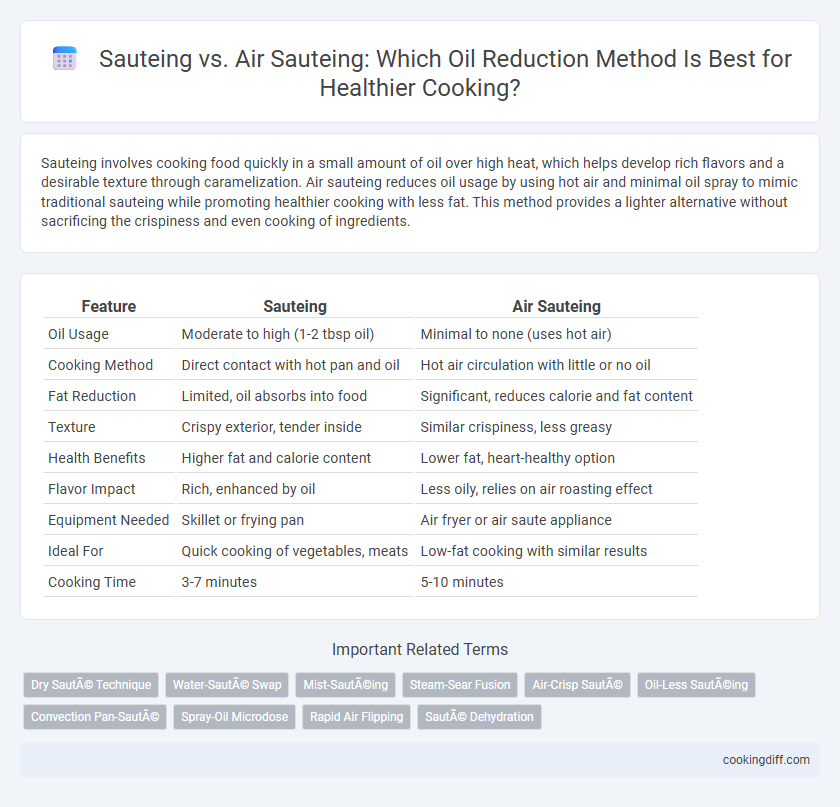 Sauteing vs. Air Sauteing: Which Oil Reduction Method Is Best for Healthier Cooking?

Sauteing involves cooking food quickly in a small amount of oil over high heat, which helps develop rich flavors and a desirable texture through caramelization. Air sauteing reduces oil usage by using hot air and minimal oil spray to mimic traditional sauteing while promoting healthier cooking with less fat. This method provides a lighter alternative without sacrificing the crispiness and even cooking of ingredients.

| Feature | Sauteing | Air Sauteing |
|---|---|---|
| Oil Usage | Moderate to high (1-2 tbsp oil) | Minimal to none (uses hot air) |
| Cooking Method | Direct contact with hot pan and oil | Hot air circulation with little or no oil |
| Fat Reduction | Limited, oil absorbs into food | Significant, reduces calorie and fat content |
| Texture | Crispy exterior, tender inside | Similar crispiness, less greasy |
| Health Benefits | Higher fat and calorie content | Lower fat, heart-healthy option |
| Flavor Impact | Rich, enhanced by oil | Less oily, relies on air roasting effect |
| Equipment Needed | Skillet or frying pan | Air fryer or air saute appliance |
| Ideal For | Quick cooking of vegetables, meats | Low-fat cooking with similar results |
| Cooking Time | 3-7 minutes | 5-10 minutes |

Important Related Terms

Dry SautÃ© Technique
Water-SautÃ© Swap
Mist-SautÃ©ing
Steam-Sear Fusion
Air-Crisp SautÃ©
Oil-Less SautÃ©ing
Convection Pan-SautÃ©
Spray-Oil Microdose
Rapid Air Flipping
SautÃ© Dehydration

cookingdiff.com