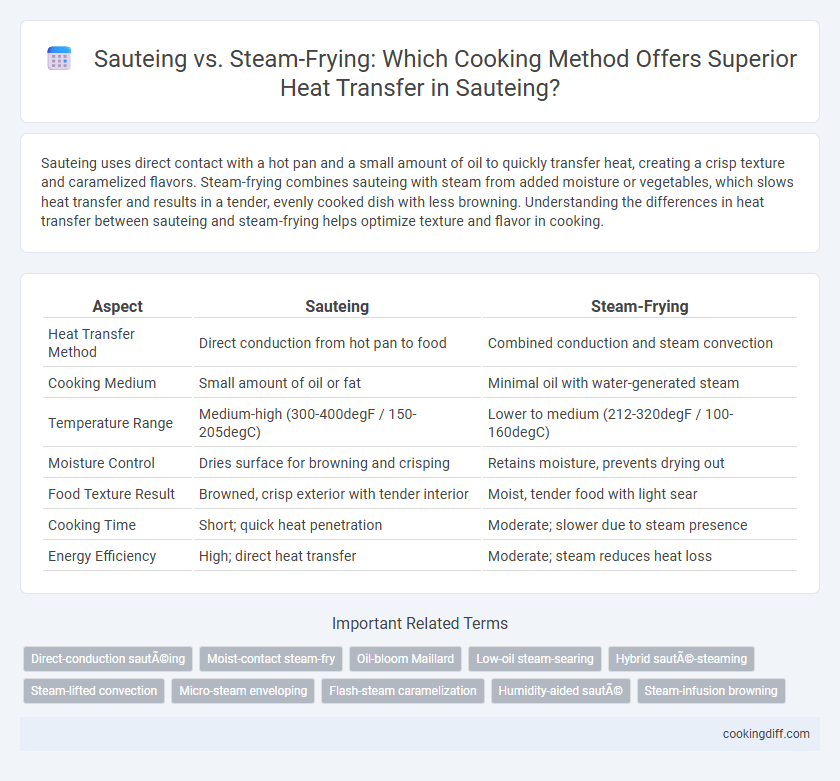 Sauteing vs. Steam-Frying: Which Cooking Method Offers Superior Heat Transfer in Sauteing?

Sauteing uses direct contact with a hot pan and a small amount of oil to quickly transfer heat, creating a crisp texture and caramelized flavors. Steam-frying combines sauteing with steam from added moisture or vegetables, which slows heat transfer and results in a tender, evenly cooked dish with less browning. Understanding the differences in heat transfer between sauteing and steam-frying helps optimize texture and flavor in cooking.

| Aspect | Sauteing | Steam-Frying |
|---|---|---|
| Heat Transfer Method | Direct conduction from hot pan to food | Combined conduction and steam convection |
| Cooking Medium | Small amount of oil or fat | Minimal oil with water-generated steam |
| Temperature Range | Medium-high (300-400degF / 150-205degC) | Lower to medium (212-320degF / 100-160degC) |
| Moisture Control | Dries surface for browning and crisping | Retains moisture, prevents drying out |
| Food Texture Result | Browned, crisp exterior with tender interior | Moist, tender food with light sear |
| Cooking Time | Short; quick heat penetration | Moderate; slower due to steam presence |
| Energy Efficiency | High; direct heat transfer | Moderate; steam reduces heat loss |

Important Related Terms

Direct-conduction sautÃ©ing
Moist-contact steam-fry
Oil-bloom Maillard
Low-oil steam-searing
Hybrid sautÃ©-steaming
Steam-lifted convection
Micro-steam enveloping
Flash-steam caramelization
Humidity-aided sautÃ©
Steam-infusion browning

cookingdiff.com