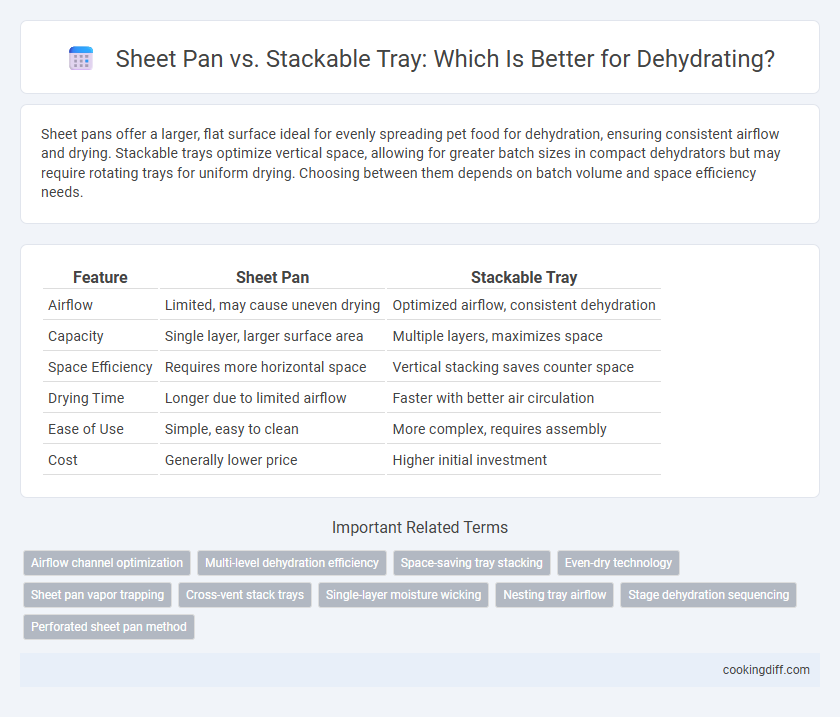 Sheet Pan vs. Stackable Tray: Which Is Better for Dehydrating?

Sheet pans offer a larger, flat surface ideal for evenly spreading pet food for dehydration, ensuring consistent airflow and drying. Stackable trays optimize vertical space, allowing for greater batch sizes in compact dehydrators but may require rotating trays for uniform drying. Choosing between them depends on batch volume and space efficiency needs.

| Feature | Sheet Pan | Stackable Tray |
|---|---|---|
| Airflow | Limited, may cause uneven drying | Optimized airflow, consistent dehydration |
| Capacity | Single layer, larger surface area | Multiple layers, maximizes space |
| Space Efficiency | Requires more horizontal space | Vertical stacking saves counter space |
| Drying Time | Longer due to limited airflow | Faster with better air circulation |
| Ease of Use | Simple, easy to clean | More complex, requires assembly |
| Cost | Generally lower price | Higher initial investment |

Important Related Terms

Airflow channel optimization
Multi-level dehydration efficiency
Space-saving tray stacking
Even-dry technology
Sheet pan vapor trapping
Cross-vent stack trays
Single-layer moisture wicking
Nesting tray airflow
Stage dehydration sequencing
Perforated sheet pan method

cookingdiff.com