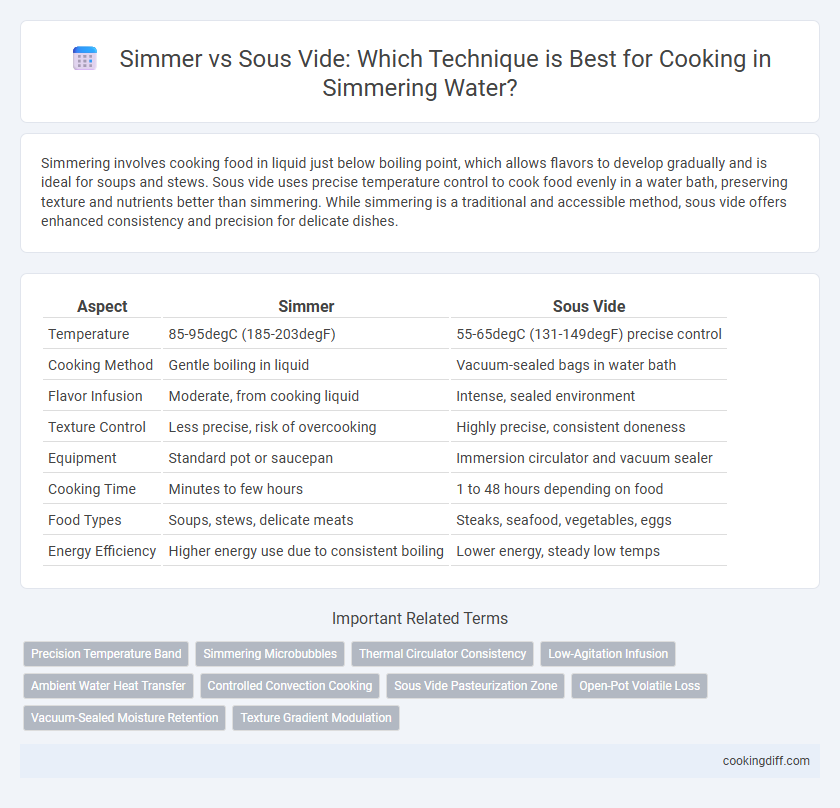 Simmer vs Sous Vide: Which Technique is Best for Cooking in Simmering Water?

Simmering involves cooking food in liquid just below boiling point, which allows flavors to develop gradually and is ideal for soups and stews. Sous vide uses precise temperature control to cook food evenly in a water bath, preserving texture and nutrients better than simmering. While simmering is a traditional and accessible method, sous vide offers enhanced consistency and precision for delicate dishes.

| Aspect | Simmer | Sous Vide |
|---|---|---|
| Temperature | 85-95degC (185-203degF) | 55-65degC (131-149degF) precise control |
| Cooking Method | Gentle boiling in liquid | Vacuum-sealed bags in water bath |
| Flavor Infusion | Moderate, from cooking liquid | Intense, sealed environment |
| Texture Control | Less precise, risk of overcooking | Highly precise, consistent doneness |
| Equipment | Standard pot or saucepan | Immersion circulator and vacuum sealer |
| Cooking Time | Minutes to few hours | 1 to 48 hours depending on food |
| Food Types | Soups, stews, delicate meats | Steaks, seafood, vegetables, eggs |
| Energy Efficiency | Higher energy use due to consistent boiling | Lower energy, steady low temps |

Important Related Terms

Precision Temperature Band
Simmering Microbubbles
Thermal Circulator Consistency
Low-Agitation Infusion
Ambient Water Heat Transfer
Controlled Convection Cooking
Sous Vide Pasteurization Zone
Open-Pot Volatile Loss
Vacuum-Sealed Moisture Retention
Texture Gradient Modulation

cookingdiff.com