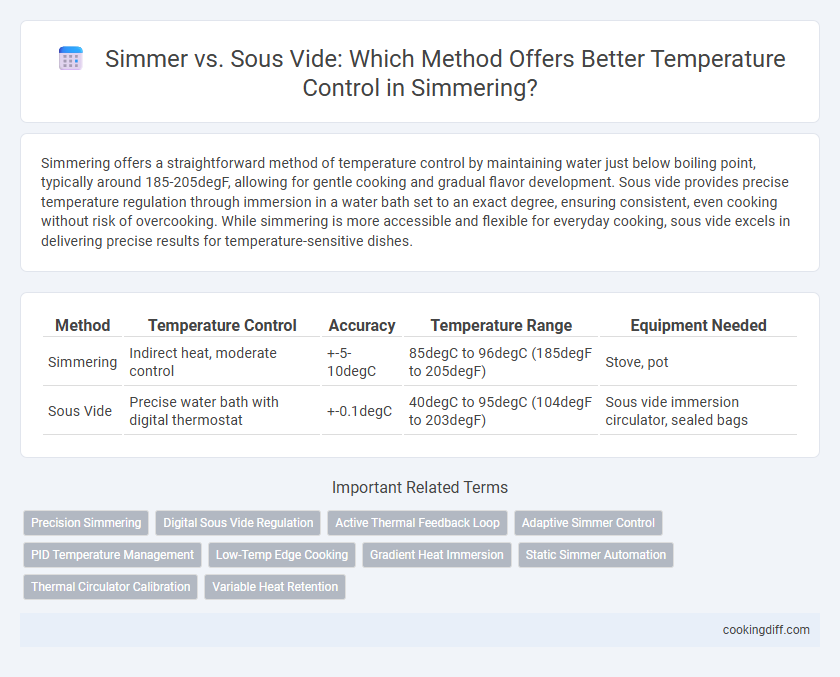 Simmer vs. Sous Vide: Which Method Offers Better Temperature Control in Simmering?

Simmering offers a straightforward method of temperature control by maintaining water just below boiling point, typically around 185-205degF, allowing for gentle cooking and gradual flavor development. Sous vide provides precise temperature regulation through immersion in a water bath set to an exact degree, ensuring consistent, even cooking without risk of overcooking. While simmering is more accessible and flexible for everyday cooking, sous vide excels in delivering precise results for temperature-sensitive dishes.

| Method | Temperature Control | Accuracy | Temperature Range | Equipment Needed |
|---|---|---|---|---|
| Simmering | Indirect heat, moderate control | +-5-10degC | 85degC to 96degC (185degF to 205degF) | Stove, pot |
| Sous Vide | Precise water bath with digital thermostat | +-0.1degC | 40degC to 95degC (104degF to 203degF) | Sous vide immersion circulator, sealed bags |

Important Related Terms

Precision Simmering
Digital Sous Vide Regulation
Active Thermal Feedback Loop
Adaptive Simmer Control
PID Temperature Management
Low-Temp Edge Cooking
Gradient Heat Immersion
Static Simmer Automation
Thermal Circulator Calibration
Variable Heat Retention

cookingdiff.com