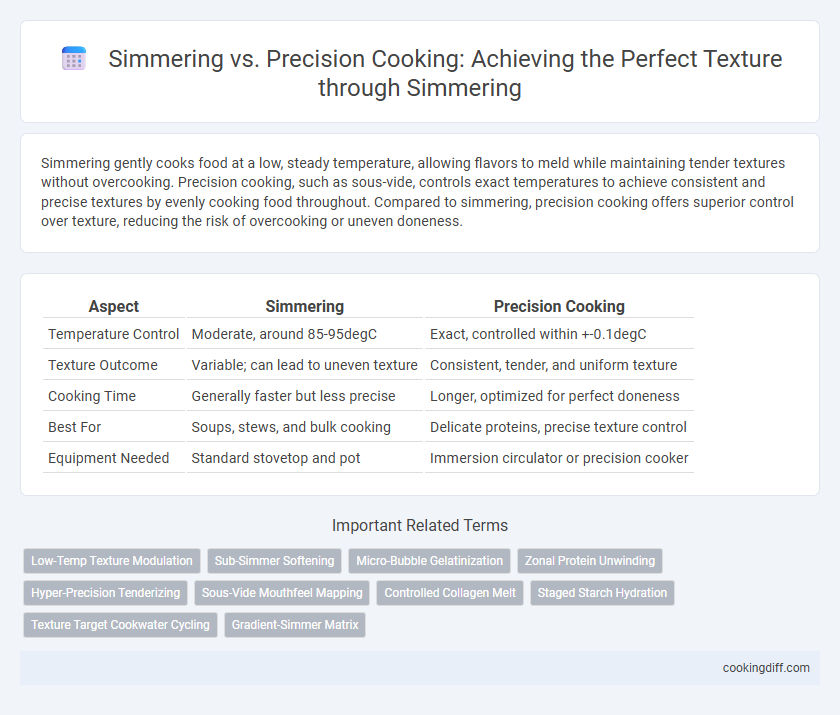 Simmering vs. Precision Cooking: Achieving the Perfect Texture through Simmering

Simmering gently cooks food at a low, steady temperature, allowing flavors to meld while maintaining tender textures without overcooking. Precision cooking, such as sous-vide, controls exact temperatures to achieve consistent and precise textures by evenly cooking food throughout. Compared to simmering, precision cooking offers superior control over texture, reducing the risk of overcooking or uneven doneness.

| Aspect | Simmering | Precision Cooking |
|---|---|---|
| Temperature Control | Moderate, around 85-95degC | Exact, controlled within +-0.1degC |
| Texture Outcome | Variable; can lead to uneven texture | Consistent, tender, and uniform texture |
| Cooking Time | Generally faster but less precise | Longer, optimized for perfect doneness |
| Best For | Soups, stews, and bulk cooking | Delicate proteins, precise texture control |
| Equipment Needed | Standard stovetop and pot | Immersion circulator or precision cooker |

Important Related Terms

Low-Temp Texture Modulation
Sub-Simmer Softening
Micro-Bubble Gelatinization
Zonal Protein Unwinding
Hyper-Precision Tenderizing
Sous-Vide Mouthfeel Mapping
Controlled Collagen Melt
Staged Starch Hydration
Texture Target Cookwater Cycling
Gradient-Simmer Matrix

cookingdiff.com