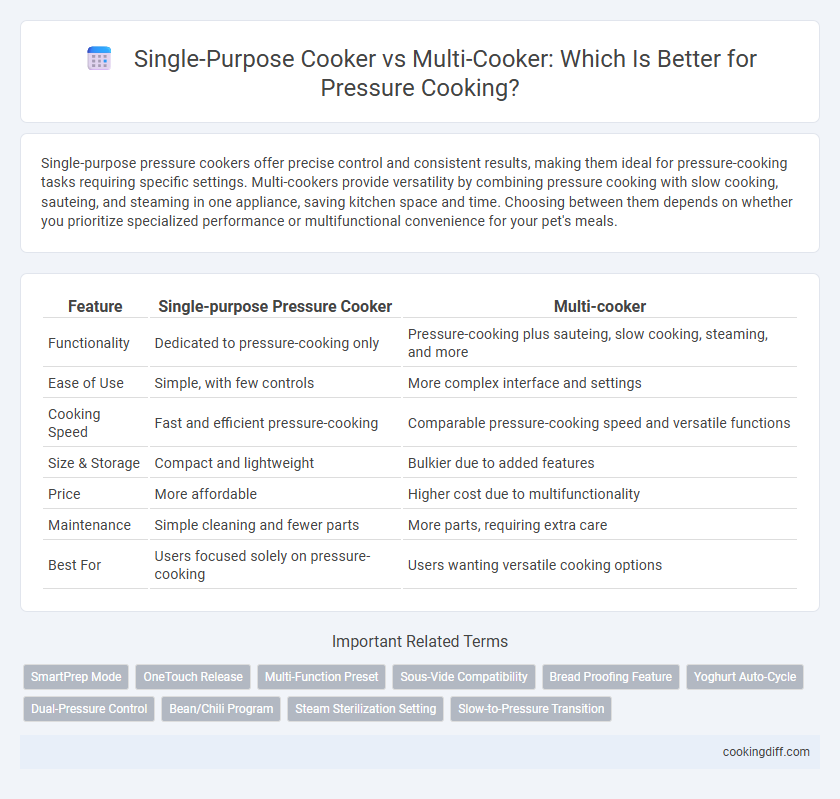 Single-Purpose Cooker vs Multi-Cooker: Which Is Better for Pressure Cooking?

Single-purpose pressure cookers offer precise control and consistent results, making them ideal for pressure-cooking tasks requiring specific settings. Multi-cookers provide versatility by combining pressure cooking with slow cooking, sauteing, and steaming in one appliance, saving kitchen space and time. Choosing between them depends on whether you prioritize specialized performance or multifunctional convenience for your pet's meals.

| Feature | Single-purpose Pressure Cooker | Multi-cooker |
|---|---|---|
| Functionality | Dedicated to pressure-cooking only | Pressure-cooking plus sauteing, slow cooking, steaming, and more |
| Ease of Use | Simple, with few controls | More complex interface and settings |
| Cooking Speed | Fast and efficient pressure-cooking | Comparable pressure-cooking speed and versatile functions |
| Size & Storage | Compact and lightweight | Bulkier due to added features |
| Price | More affordable | Higher cost due to multifunctionality |
| Maintenance | Simple cleaning and fewer parts | More parts, requiring extra care |
| Best For | Users focused solely on pressure-cooking | Users wanting versatile cooking options |

Important Related Terms

SmartPrep Mode
OneTouch Release
Multi-Function Preset
Sous-Vide Compatibility
Bread Proofing Feature
Yoghurt Auto-Cycle
Dual-Pressure Control
Bean/Chili Program
Steam Sterilization Setting
Slow-to-Pressure Transition

cookingdiff.com