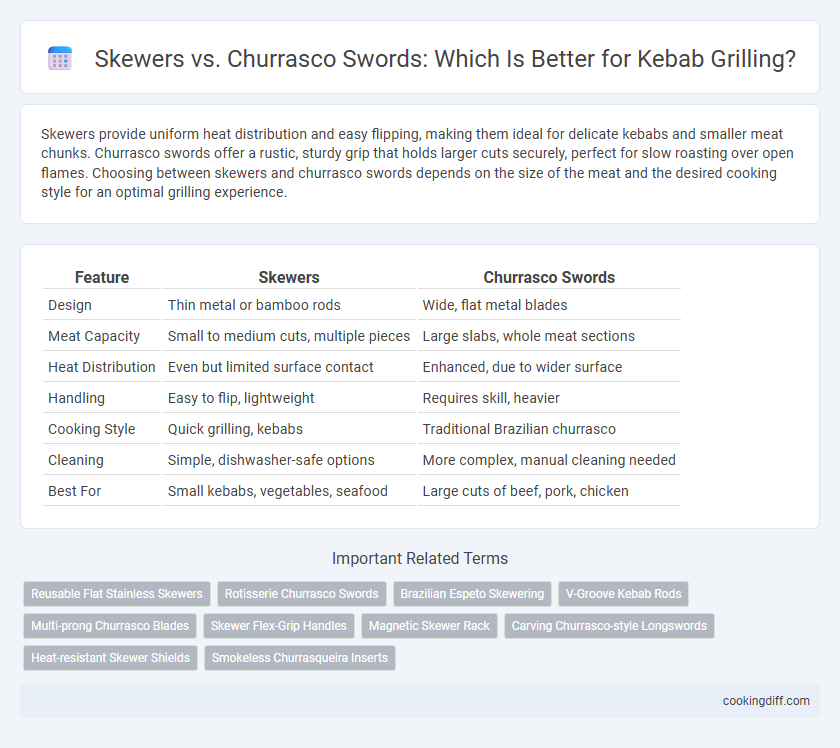 Skewers vs. Churrasco Swords: Which Is Better for Kebab Grilling?

Skewers provide uniform heat distribution and easy flipping, making them ideal for delicate kebabs and smaller meat chunks. Churrasco swords offer a rustic, sturdy grip that holds larger cuts securely, perfect for slow roasting over open flames. Choosing between skewers and churrasco swords depends on the size of the meat and the desired cooking style for an optimal grilling experience.

| Feature | Skewers | Churrasco Swords |
|---|---|---|
| Design | Thin metal or bamboo rods | Wide, flat metal blades |
| Meat Capacity | Small to medium cuts, multiple pieces | Large slabs, whole meat sections |
| Heat Distribution | Even but limited surface contact | Enhanced, due to wider surface |
| Handling | Easy to flip, lightweight | Requires skill, heavier |
| Cooking Style | Quick grilling, kebabs | Traditional Brazilian churrasco |
| Cleaning | Simple, dishwasher-safe options | More complex, manual cleaning needed |
| Best For | Small kebabs, vegetables, seafood | Large cuts of beef, pork, chicken |

Important Related Terms

Reusable Flat Stainless Skewers
Rotisserie Churrasco Swords
Brazilian Espeto Skewering
V-Groove Kebab Rods
Multi-prong Churrasco Blades
Skewer Flex-Grip Handles
Magnetic Skewer Rack
Carving Churrasco-style Longswords
Heat-resistant Skewer Shields
Smokeless Churrasqueira Inserts

cookingdiff.com