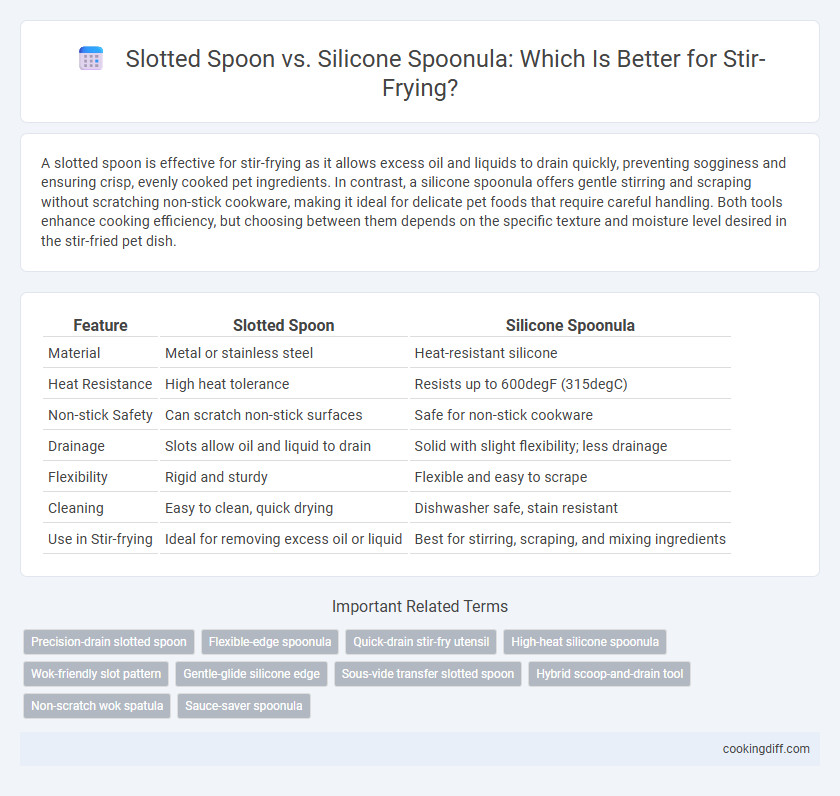 Slotted Spoon vs. Silicone Spoonula: Which Is Better for Stir-Frying?

A slotted spoon is effective for stir-frying as it allows excess oil and liquids to drain quickly, preventing sogginess and ensuring crisp, evenly cooked pet ingredients. In contrast, a silicone spoonula offers gentle stirring and scraping without scratching non-stick cookware, making it ideal for delicate pet foods that require careful handling. Both tools enhance cooking efficiency, but choosing between them depends on the specific texture and moisture level desired in the stir-fried pet dish.

| Feature | Slotted Spoon | Silicone Spoonula |
|---|---|---|
| Material | Metal or stainless steel | Heat-resistant silicone |
| Heat Resistance | High heat tolerance | Resists up to 600degF (315degC) |
| Non-stick Safety | Can scratch non-stick surfaces | Safe for non-stick cookware |
| Drainage | Slots allow oil and liquid to drain | Solid with slight flexibility; less drainage |
| Flexibility | Rigid and sturdy | Flexible and easy to scrape |
| Cleaning | Easy to clean, quick drying | Dishwasher safe, stain resistant |
| Use in Stir-frying | Ideal for removing excess oil or liquid | Best for stirring, scraping, and mixing ingredients |

Important Related Terms

Precision-drain slotted spoon
Flexible-edge spoonula
Quick-drain stir-fry utensil
High-heat silicone spoonula
Wok-friendly slot pattern
Gentle-glide silicone edge
Sous-vide transfer slotted spoon
Hybrid scoop-and-drain tool
Non-scratch wok spatula
Sauce-saver spoonula

cookingdiff.com